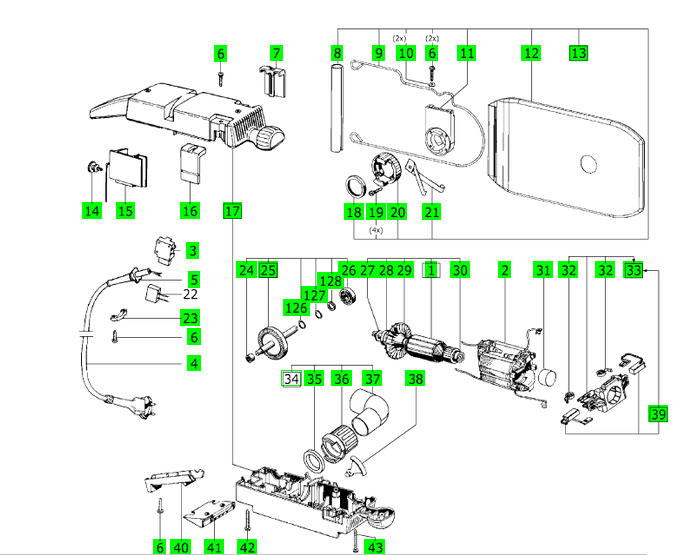 6
7
8
9
(2x)
10
(2x)
6
11
12
13
14
15
16
17
18
19
(4x)
20
21
3
5
22
23
6
4
24
25
126
127
128
26
27
28
29
1
30
2
31
32
32
33
34
35
36
37
38
39
6
40
41
42
43