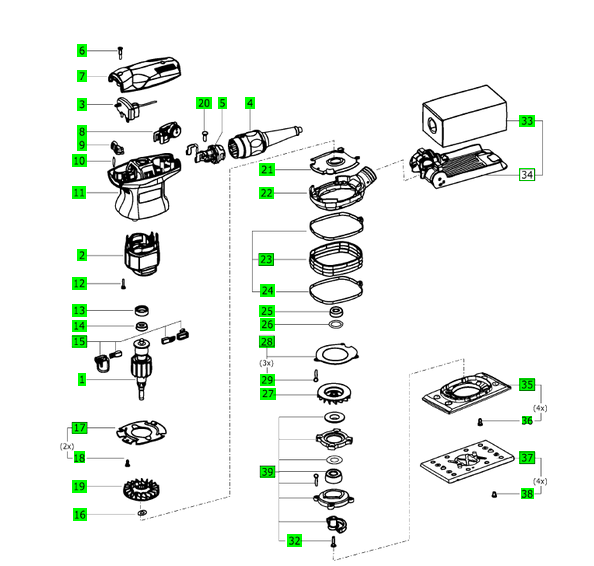 6
7
3
8
9
10
11
2
12
13
14
15
1
17
(2x)
18
19
16
20
5
4
21
22
23
24
25
26
28
(3x)
29
27
39
32
33
34
35
(4x)
36
37
(4x)
38