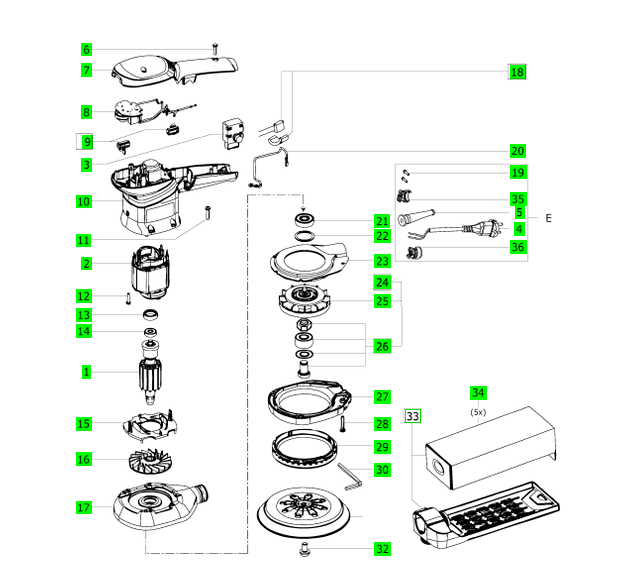 6
7
8
9
3
10
11
2
12
13
14
1
15
16
17
18
20
19
35
5
4
36
E
21
22
23
24
25
26
27
28
29
30
32
34
(5x)
33