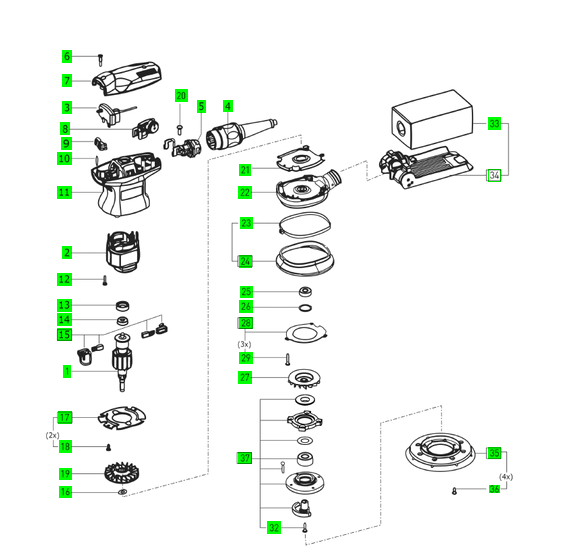 6
7
3
8
9
10
11
2
12
13
14
15
1
17
(2x)
18
19
16
20
5
4
21
22
23
24
25
26
28
(3x)
29
27
37
32
33
34
35
(4x)
36