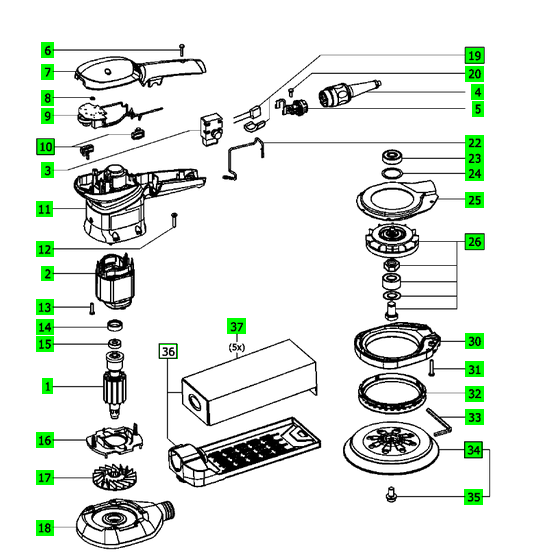 6
7
8
9
10
3
11
12
2
13
14
15
1
16
17
18
19
20
4
5
22
23
24
25
26
37
(5x)
36
30
31
32
33
34
35