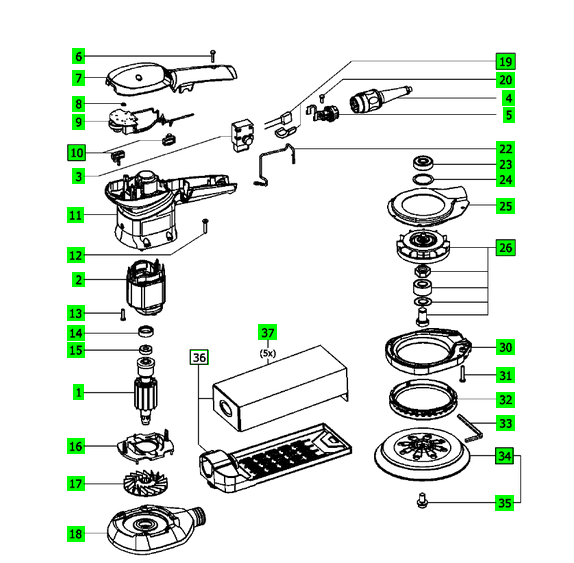 6
7
8
9
10
3
11
12
2
13
14
15
1
16
17
18
19
20
4
5
22
23
24
25
26
37
(5x)
36
30
31
32
33
34
35