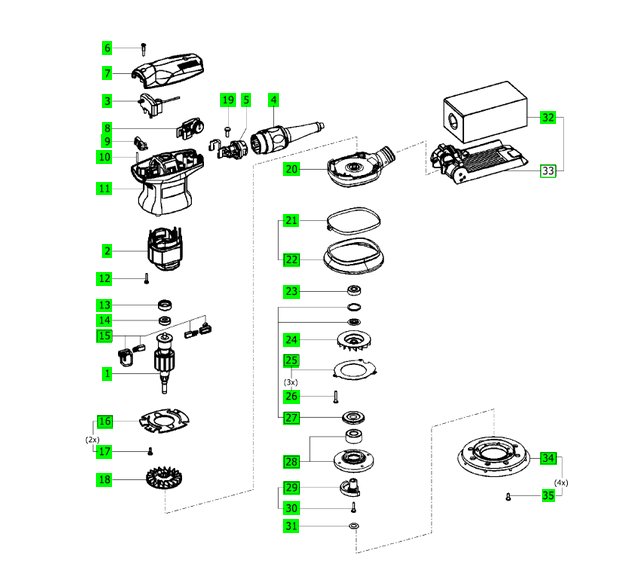 6
7
3
8
9
10
11
2
12
13
14
15
1
16
(2x)
17
18
19
5
4
20
21
22
23
24
25
(3x)
26
27
28
29
30
31
32
33
34
(4x)
35