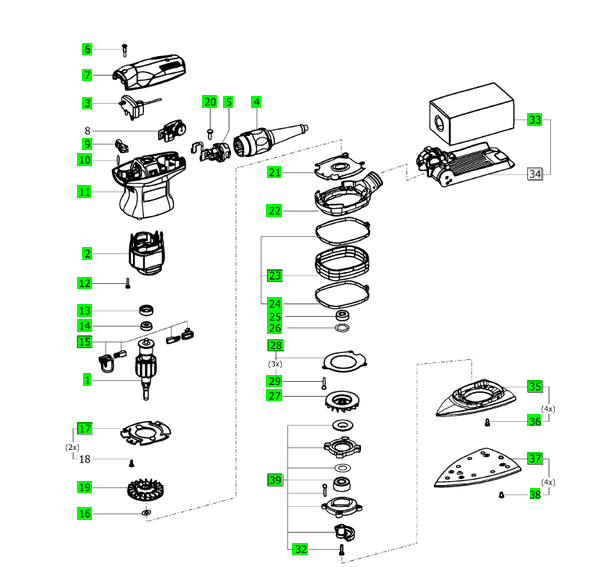 6
7
3
8
9
10
11
2
12
13
14
15
1
17
(2x)
18
19
16
20
5
4
21
22
23
24
25
26
28
(3x)
29
27
39
32
33
34
35
(4x)
36
37
(4x)
38