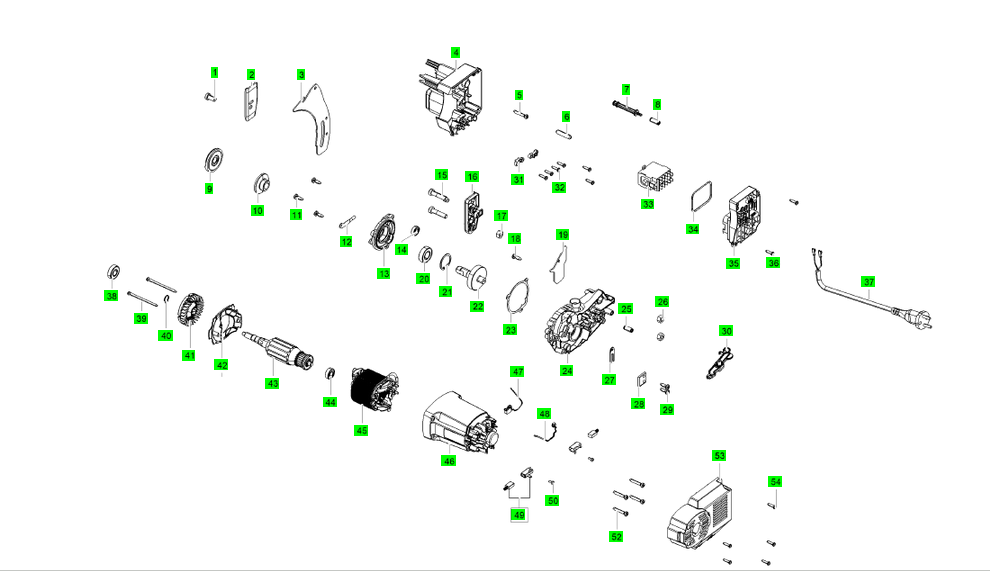 1
2
3
4
5
6
7
8
9
10
11
12
13
14
15
16
17
18
19
20
21
22
23
24
25
26
27
28
29
30
31
32
33
34
35
36
37
38
39
40
41
42
43
44
45
46
47
48
49
50
52
53
54