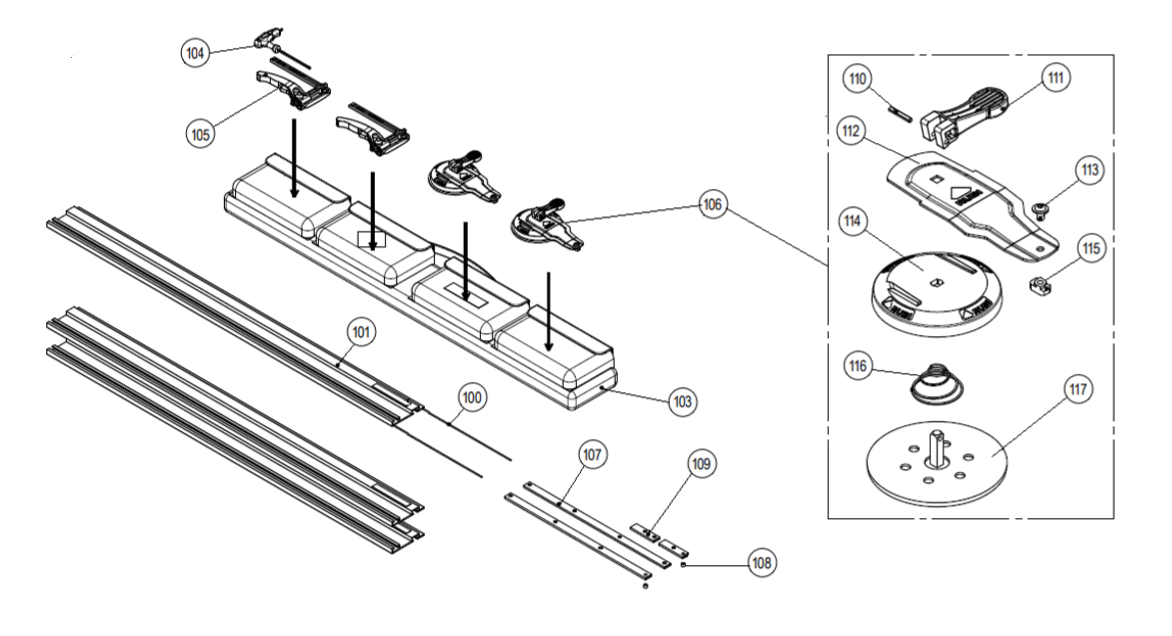 104
105
106
101
100
103
107
109
108
110
111
112
113
114
115
116
117