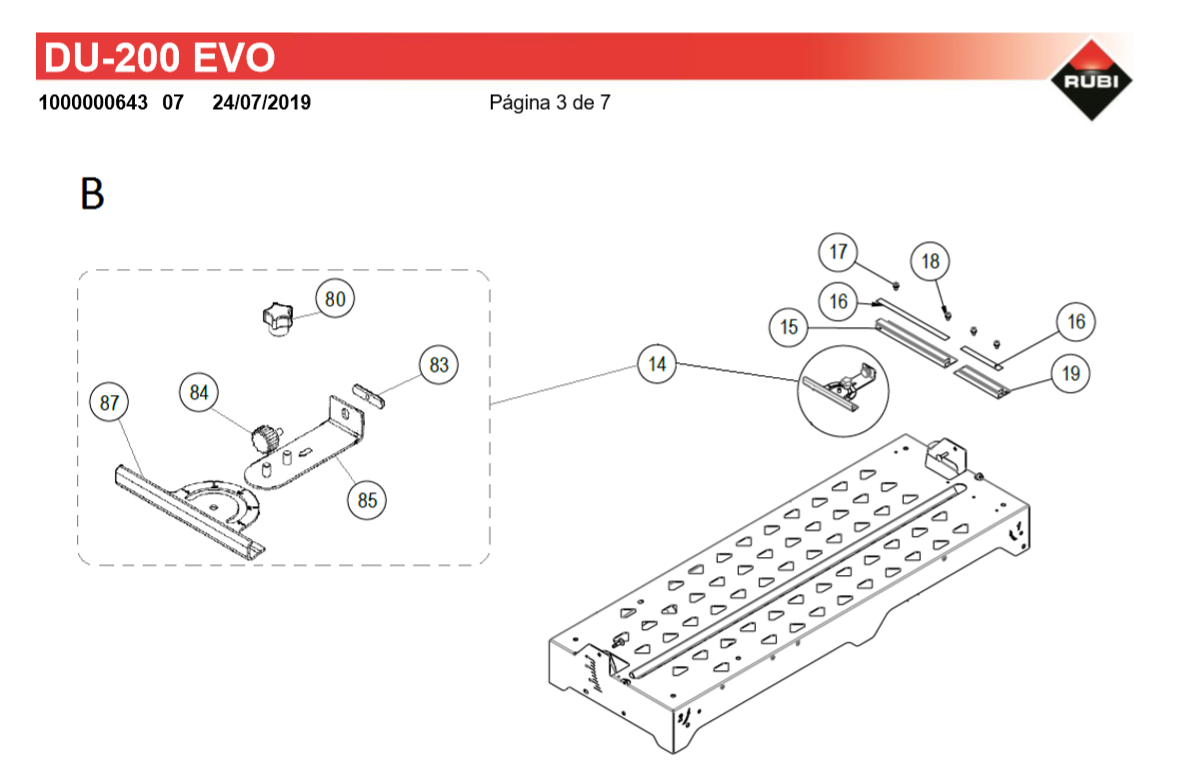 DU-200 EVO

RUBI

1000000643 07 24/07/2019 Página 3 de 7

B

80

83

84

87

85

14

17

18

16

15

16

19