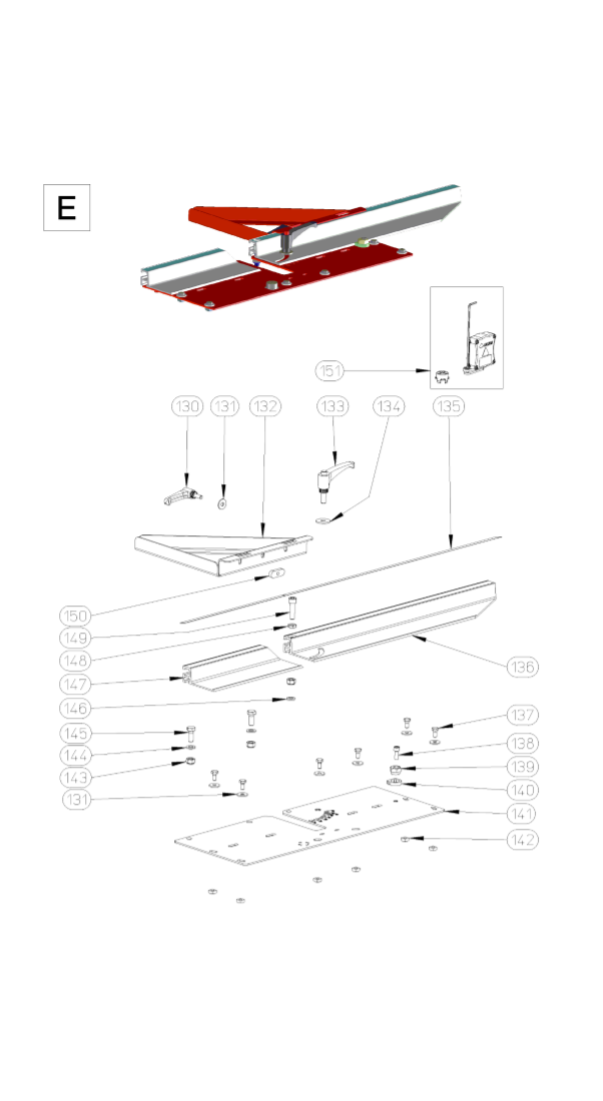 E

151

130 131 132 133 134 135

150

149

148

147

146

145

144

143

131

136

137

138

139

140

141

142