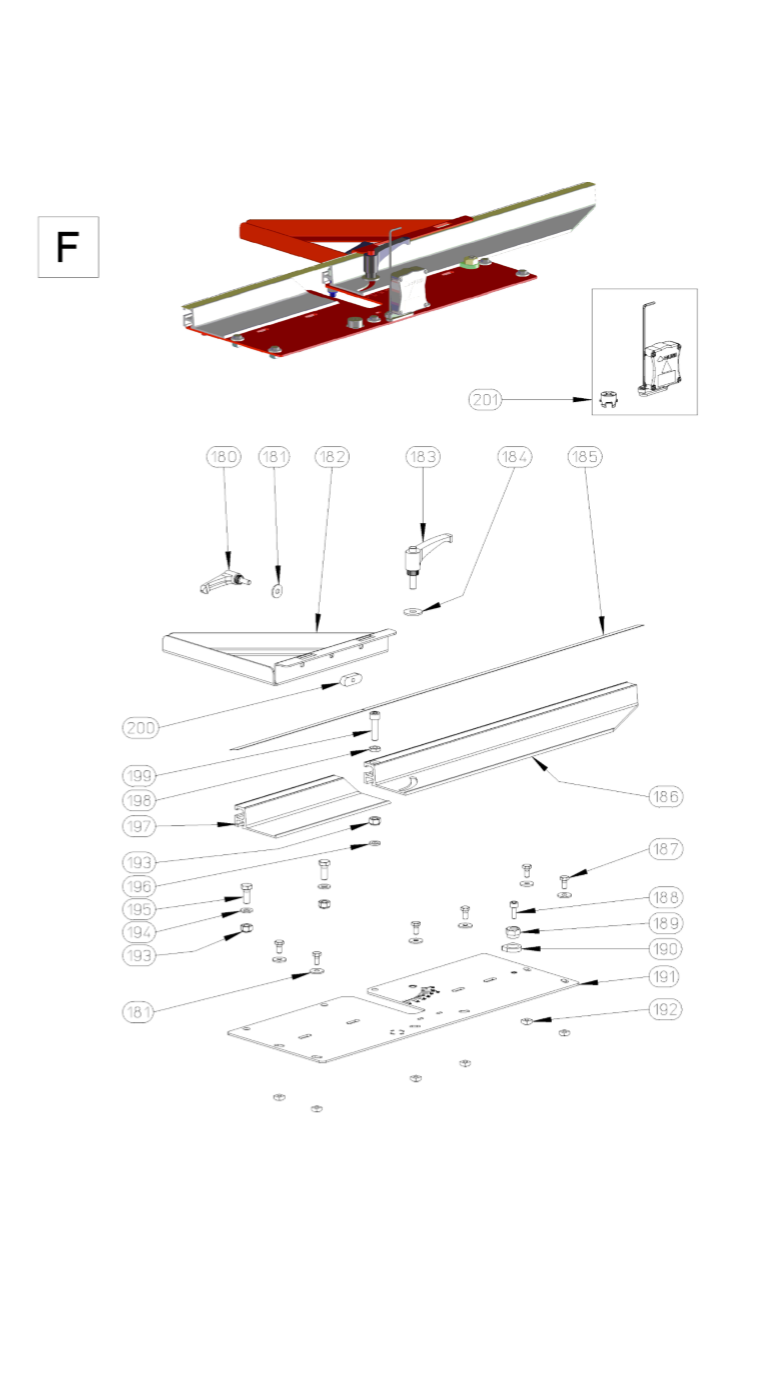 F

201

180 181 182 183 184 185

200

199

198

197

193

196

195

194

193

181

186

187

188

189

190

191

192