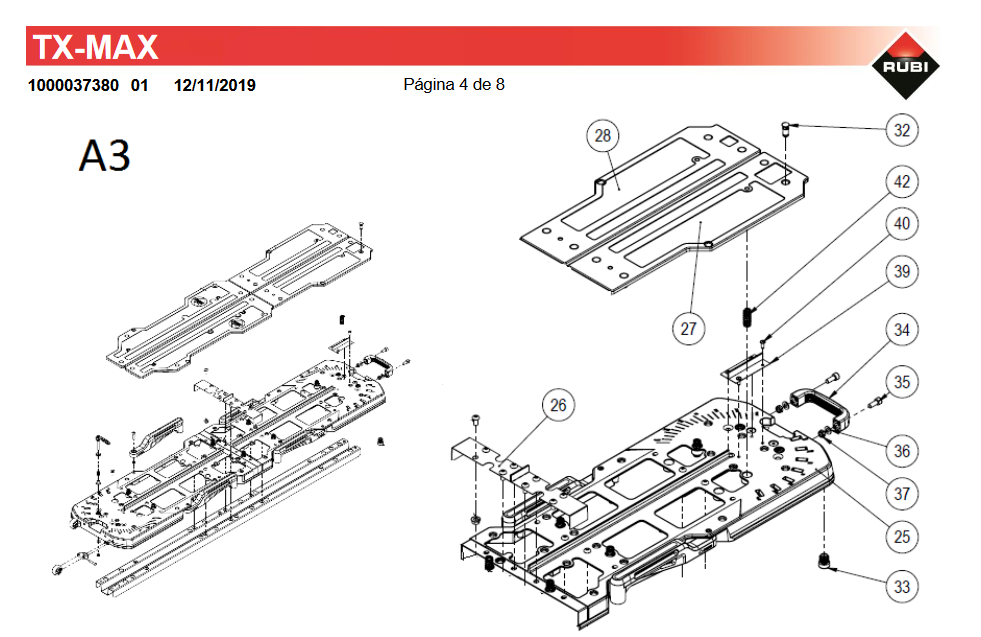 TX-MAX

RUBI

1000037380 01 12/11/2019

Página 4 de 8

A3

28

32

42

40

39

27

34

35

26

36

37

25

33