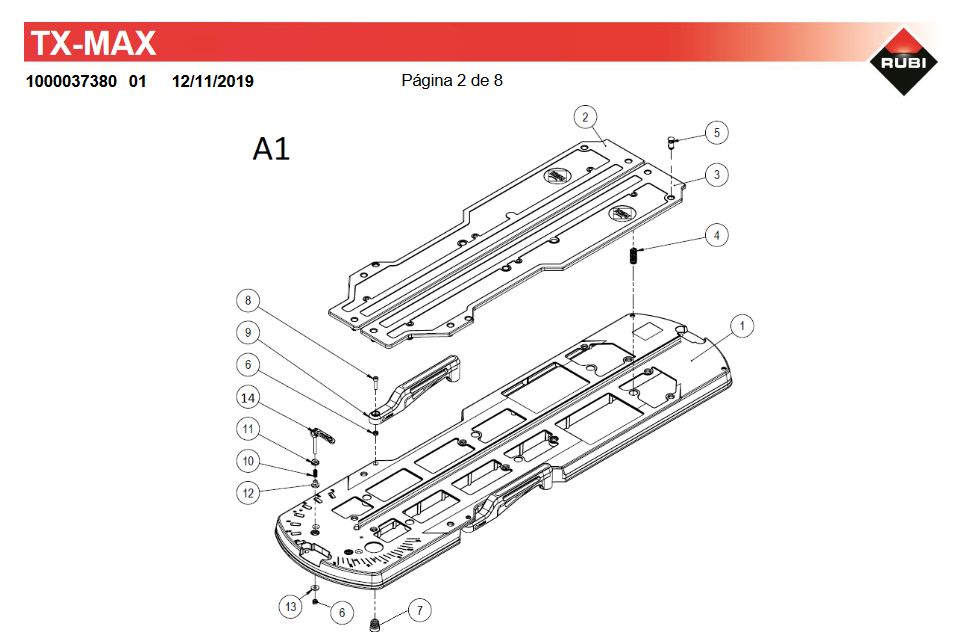 TX-MAX

RUBI

1000037380 01 12/11/2019 Página 2 de 8

A1

2
5
3
4
1
8
9
6
14
11
10
12
13
6
7