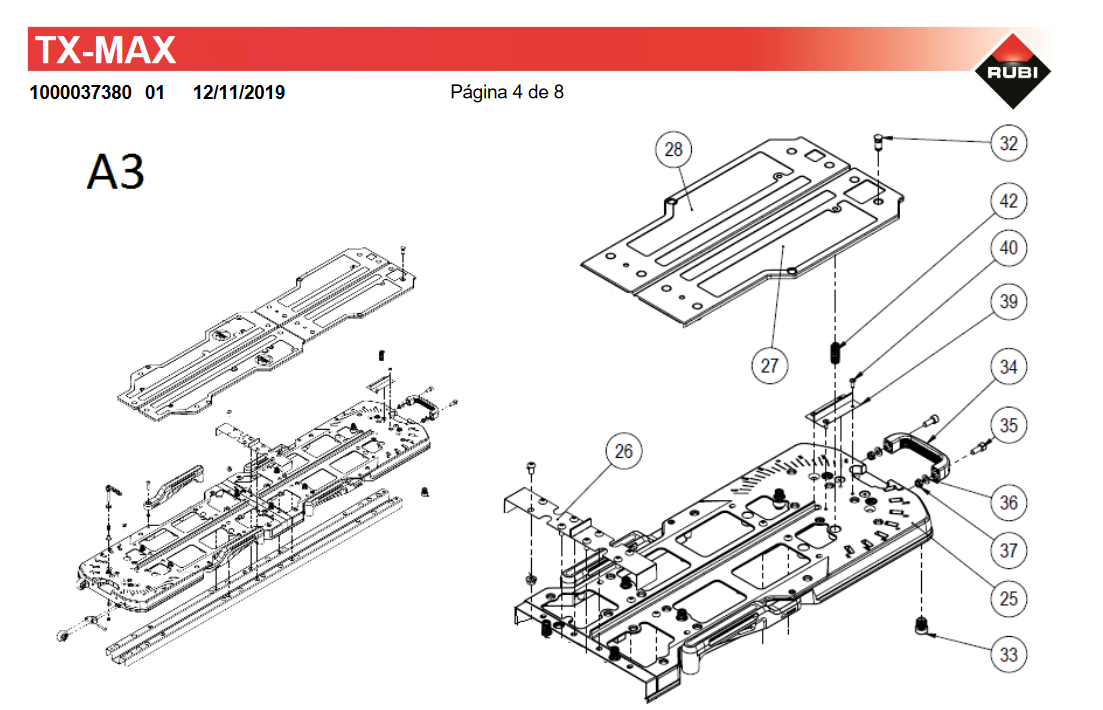 TX-MAX

RUBI

1000037380 01 12/11/2019 Página 4 de 8

A3

28

32

42

40

39

27

34

35

26

36

37

25

33