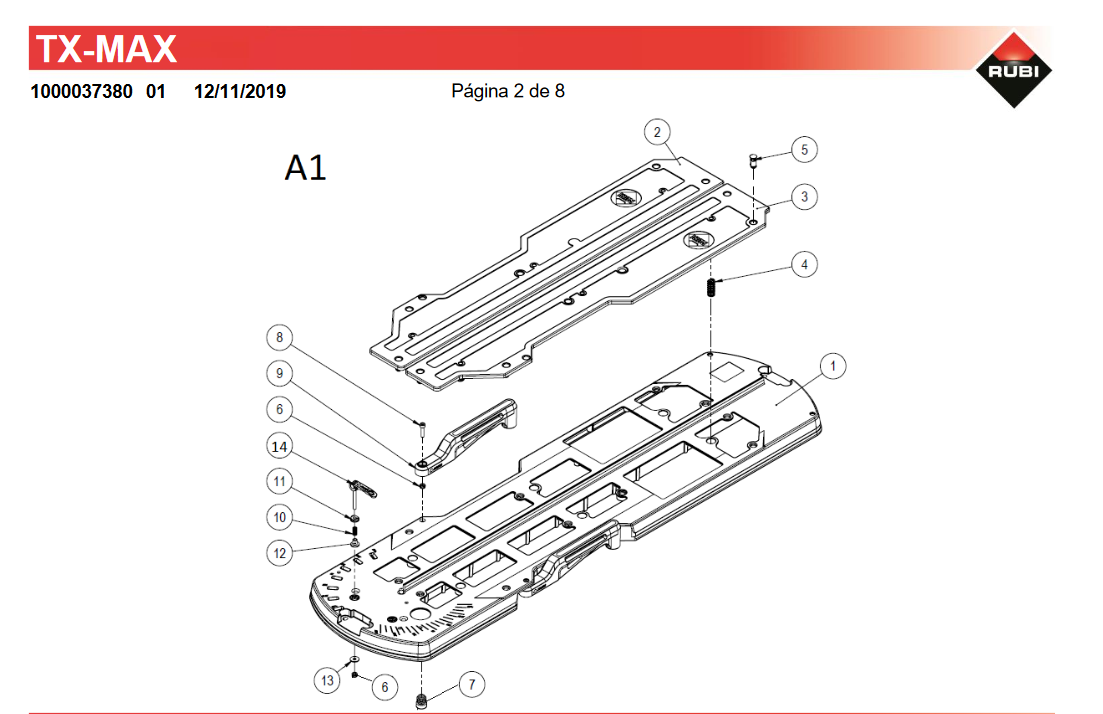 TX-MAX

RUBI

1000037380 01 12/11/2019 Página 2 de 8

A1

2
5
3
4
1
8
9
6
14
11
10
12
13
6
7