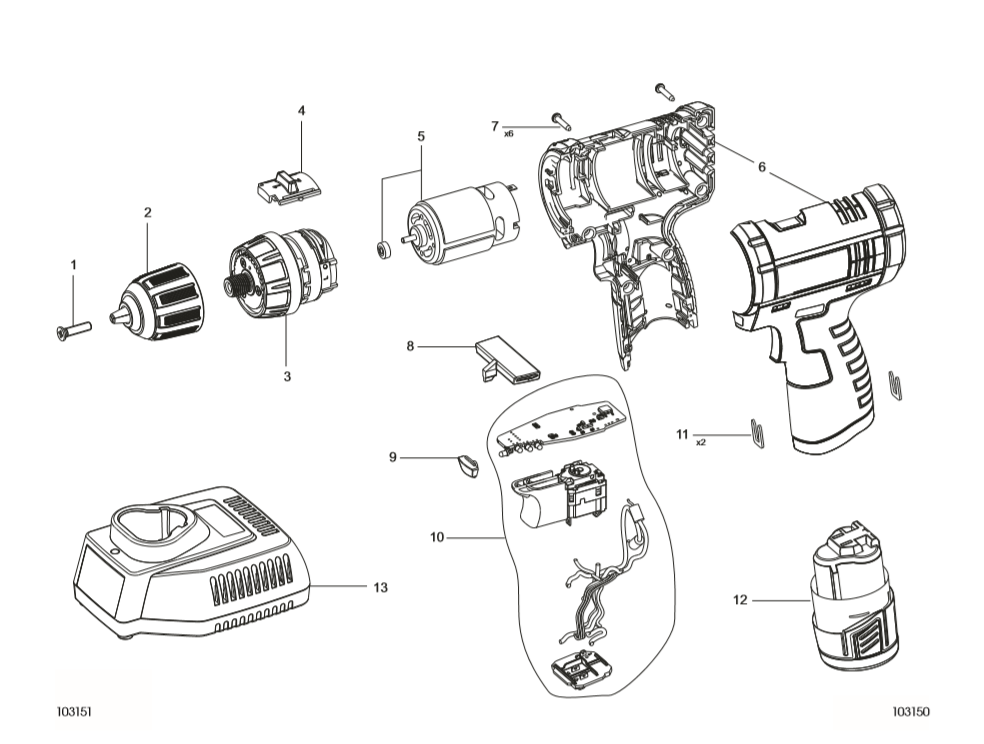 4
5
7
x6
6
2
1
3
8
9
11
x2
10
13
12
103151
103150