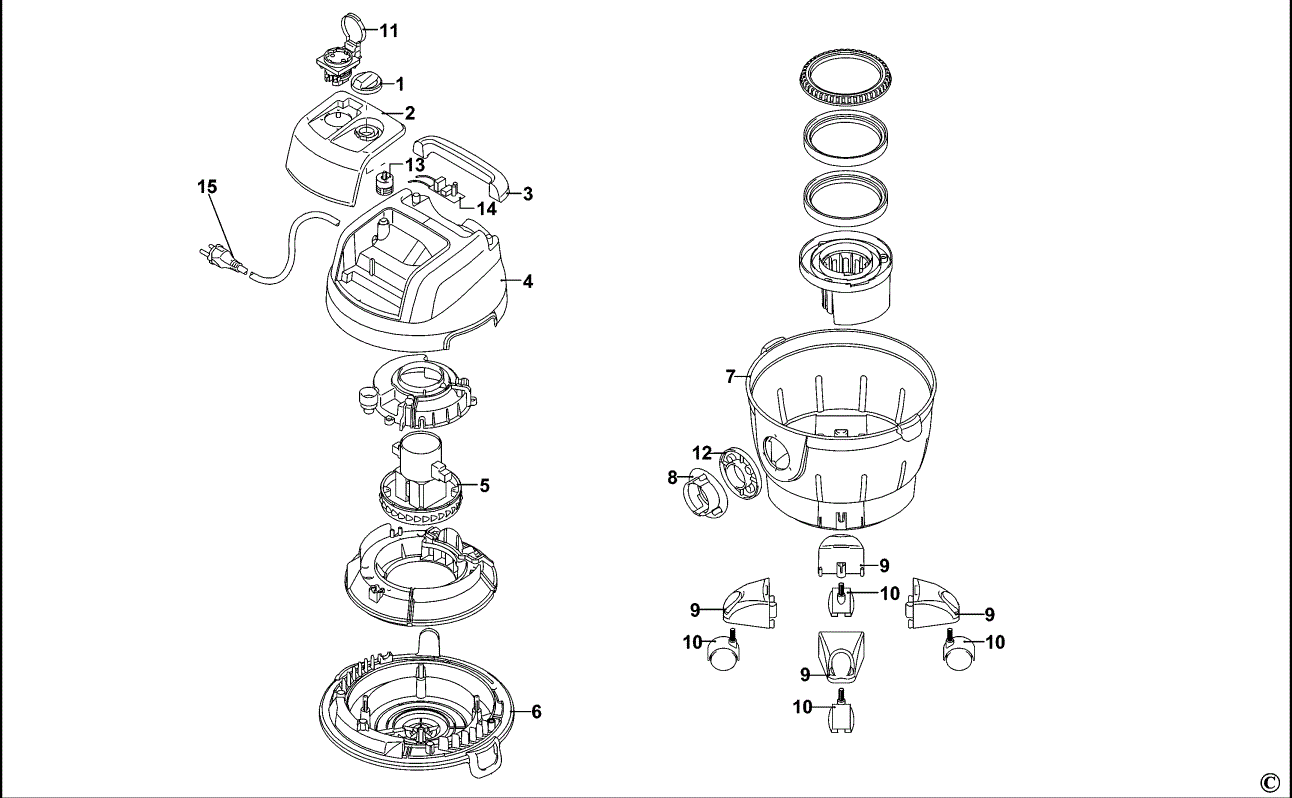 11
1
2
13
3
15
14
4
5
6
7
12
8
9
10
9
9
10
10
9
10
©