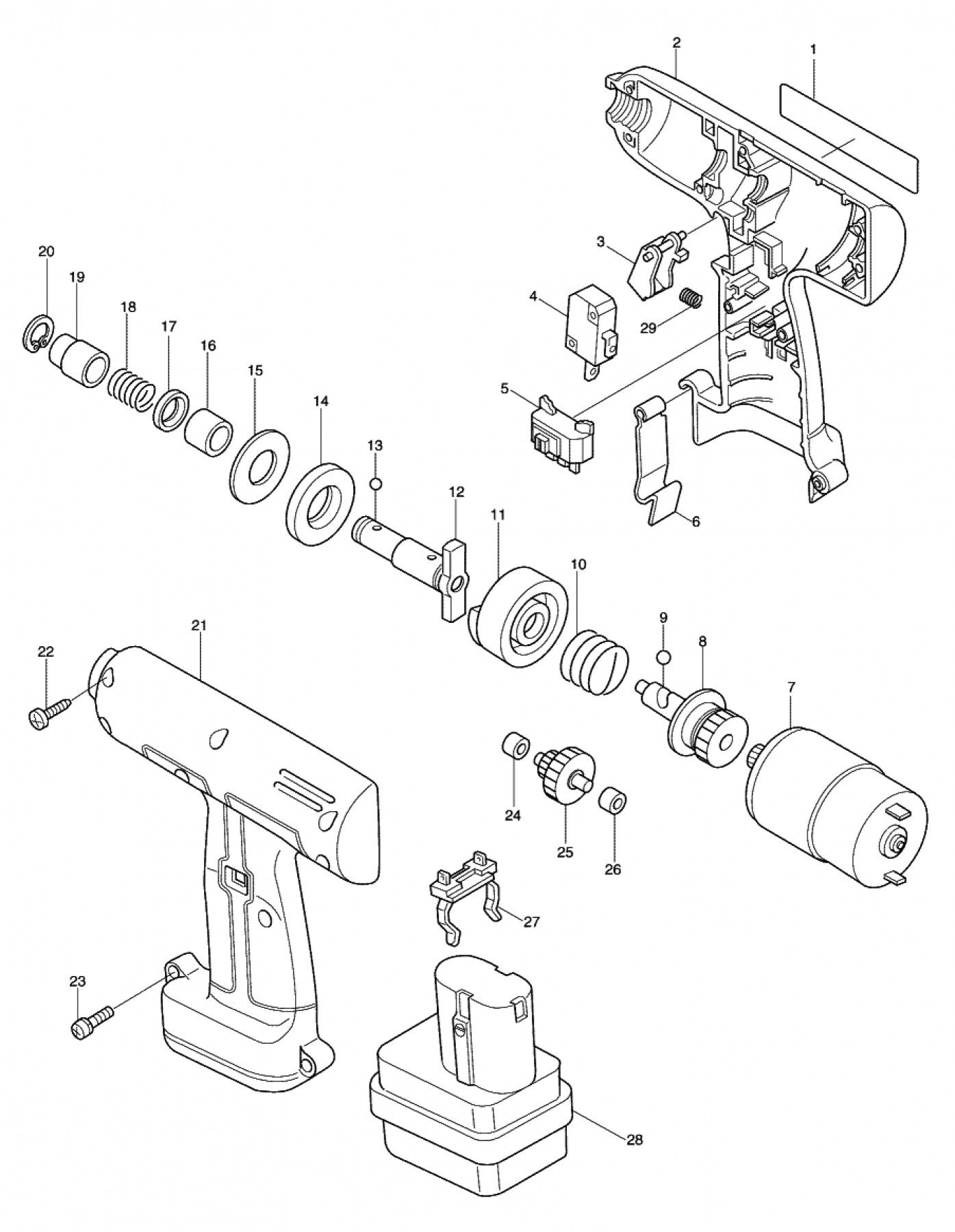 2
1
3
4
29
5
6
20
19
18
17
16
15
14
13
12
11
10
9
8
7
21
22
24
25
26
27
23
28