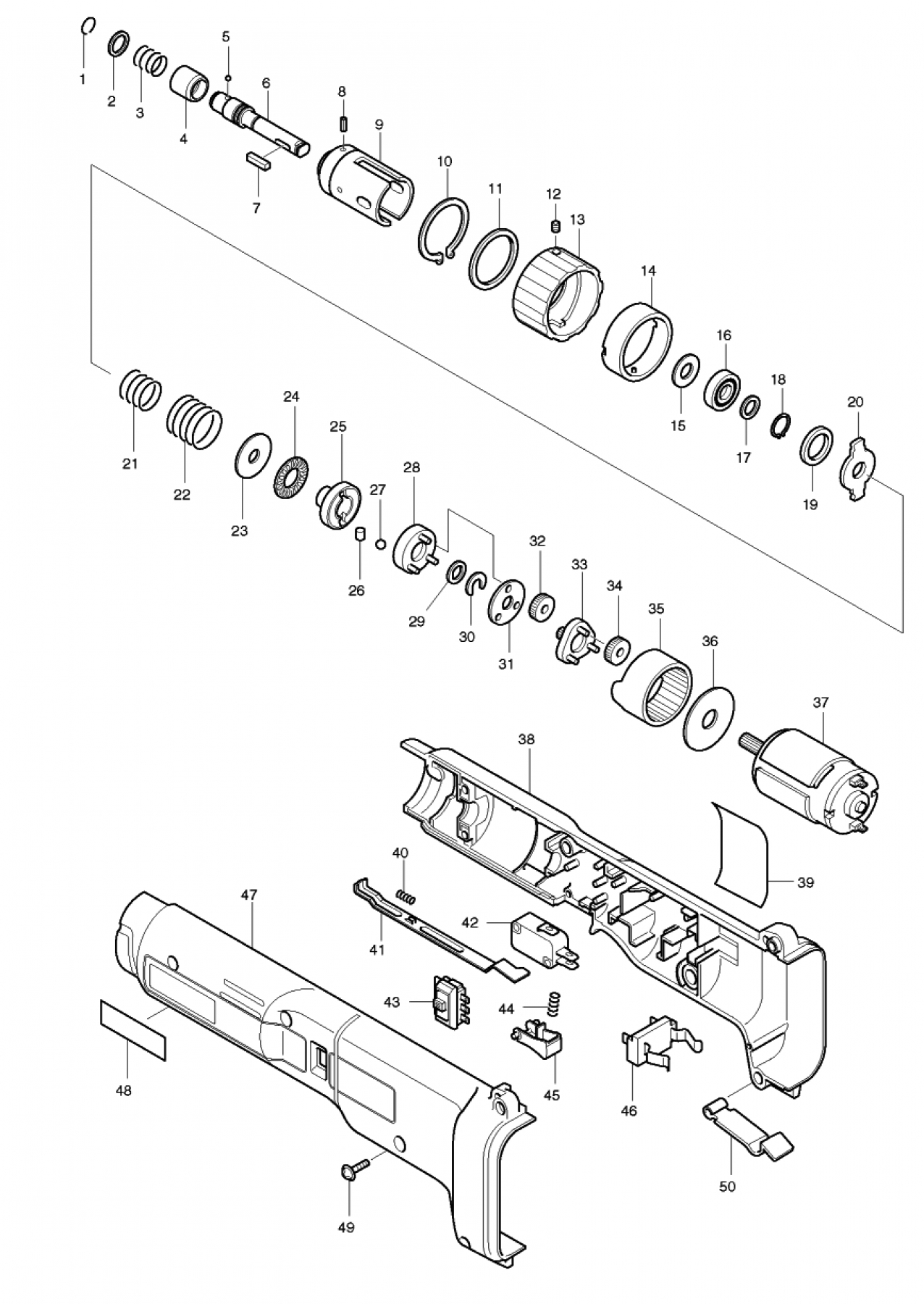 1
2
3
4
5
6
7
8
9
10
11
12
13
14
15
16
17
18
19
20
21
22
23
24
25
26
27
28
29
30
31
32
33
34
35
36
37
38
39
40
41
42
43
44
45
46
47
48
49
50