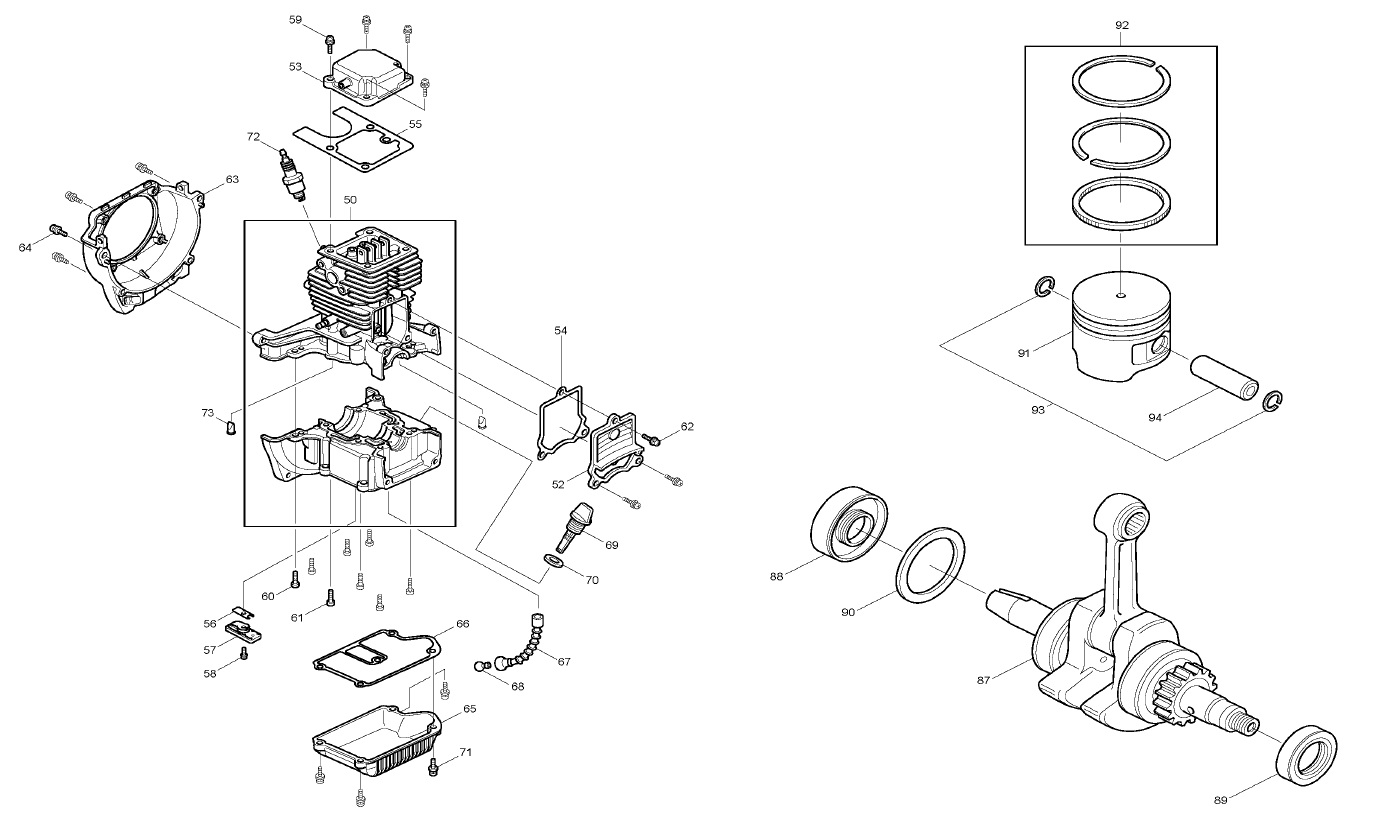 59
53
55
72
63
50
64
54
73
62
52
69
70
60
61
56
57
58
66
67
68
65
71
92
91
93
94
88
90
87
89