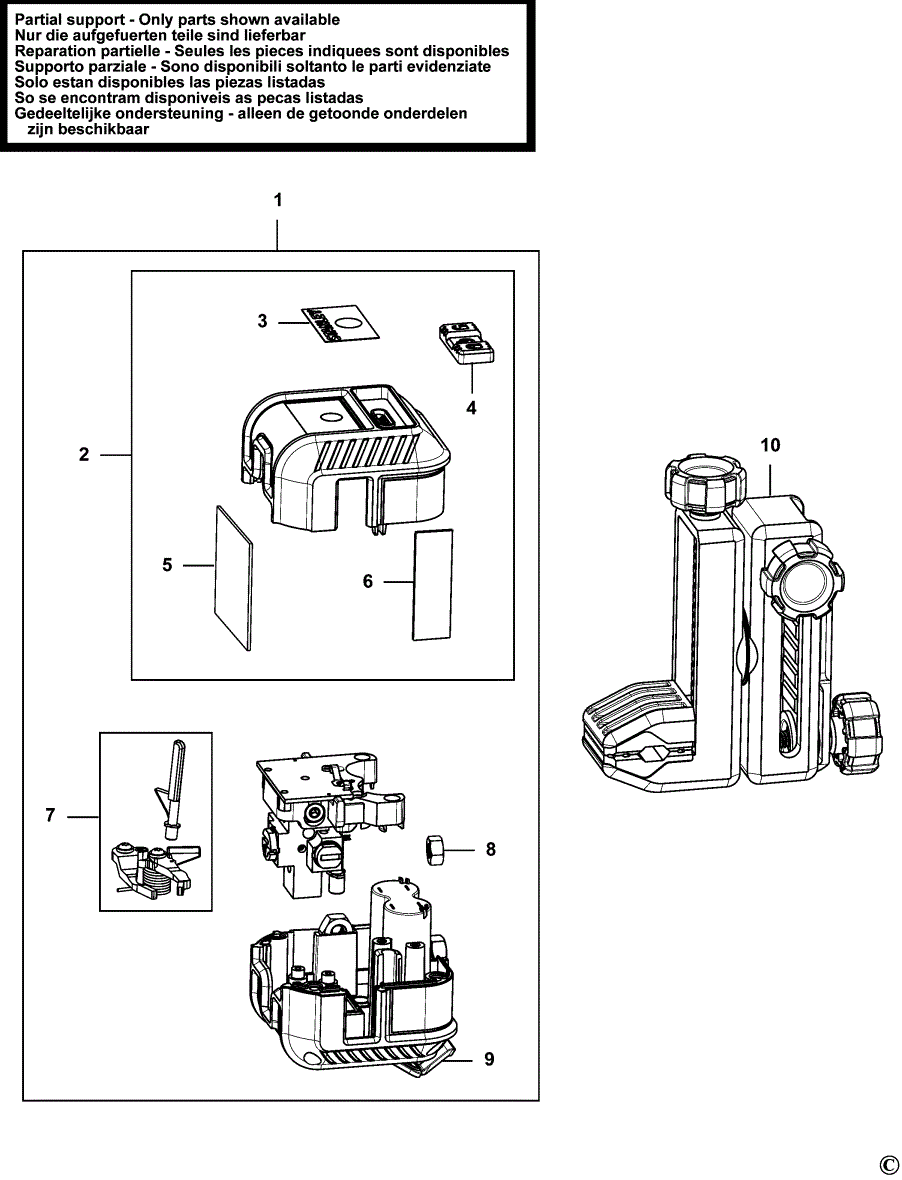 Partial support - Only parts shown available
Nur die aufgefuerten teile sind lieferbar
Reparation partielle - Seules les pieces indiquees sont disponibles
Supporto parziale - Sono disponibili soltanto le parti evidenziate
Solo estan disponibles las piezas listadas
So se encontram disponiveis as pecas listadas
Gedeeltelijke ondersteuning - alleen de getoonde onderdelen zijn beschikbaar

1
3
4
2
5
6
10
7
8
9
©