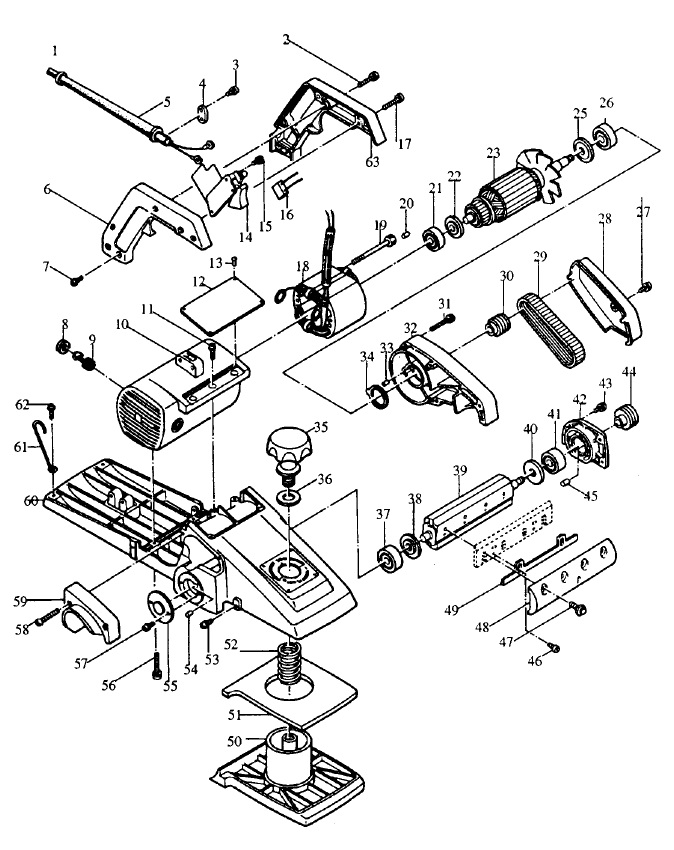 1
2
3
4
5
6
7
8
9
10
11
12
13
14
15
16
17
18
19
20
21
22
23
25
26
27
28
29
30
31
32
33
34
35
36
37
38
39
40
41
42
43
44
45
46
47
48
49
50
51
52
53
54
55
56
57
58
59
60
61
62
63