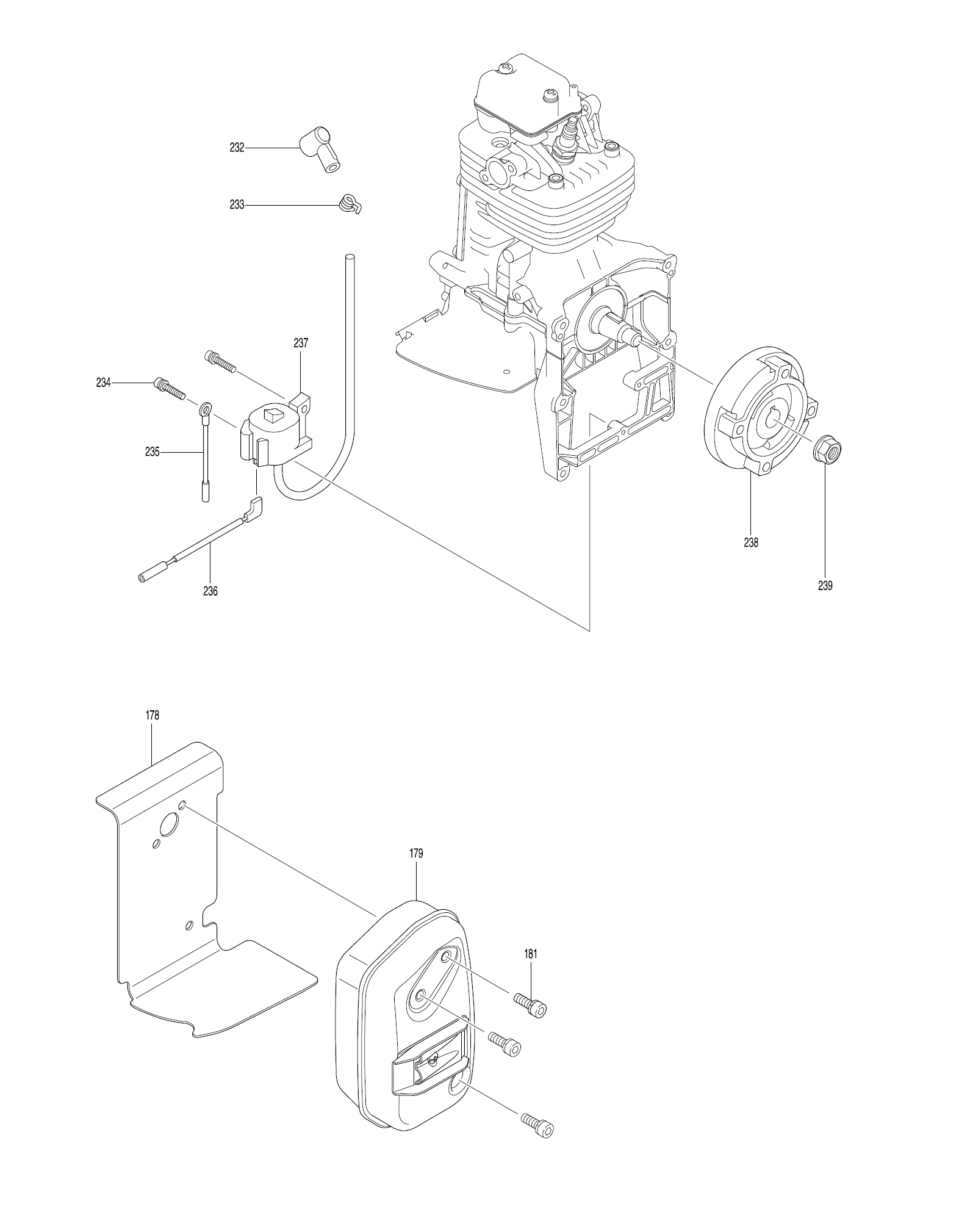 232
233
237
234
235
236
238
239
178
179
181