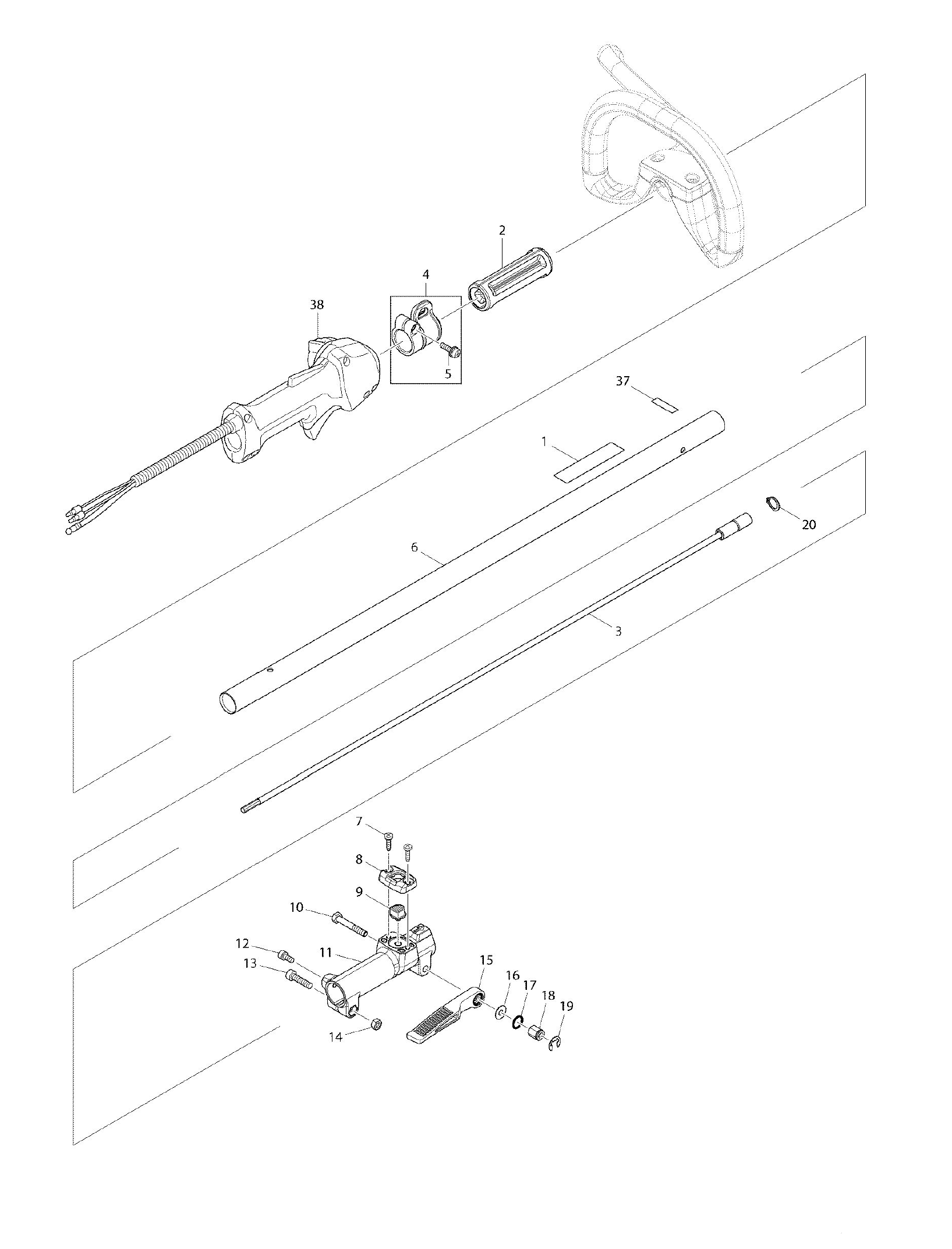 2
4
38
5
37
1
20
6
3
7
8
9
10
12
11
13
15
16
17
18
19
14