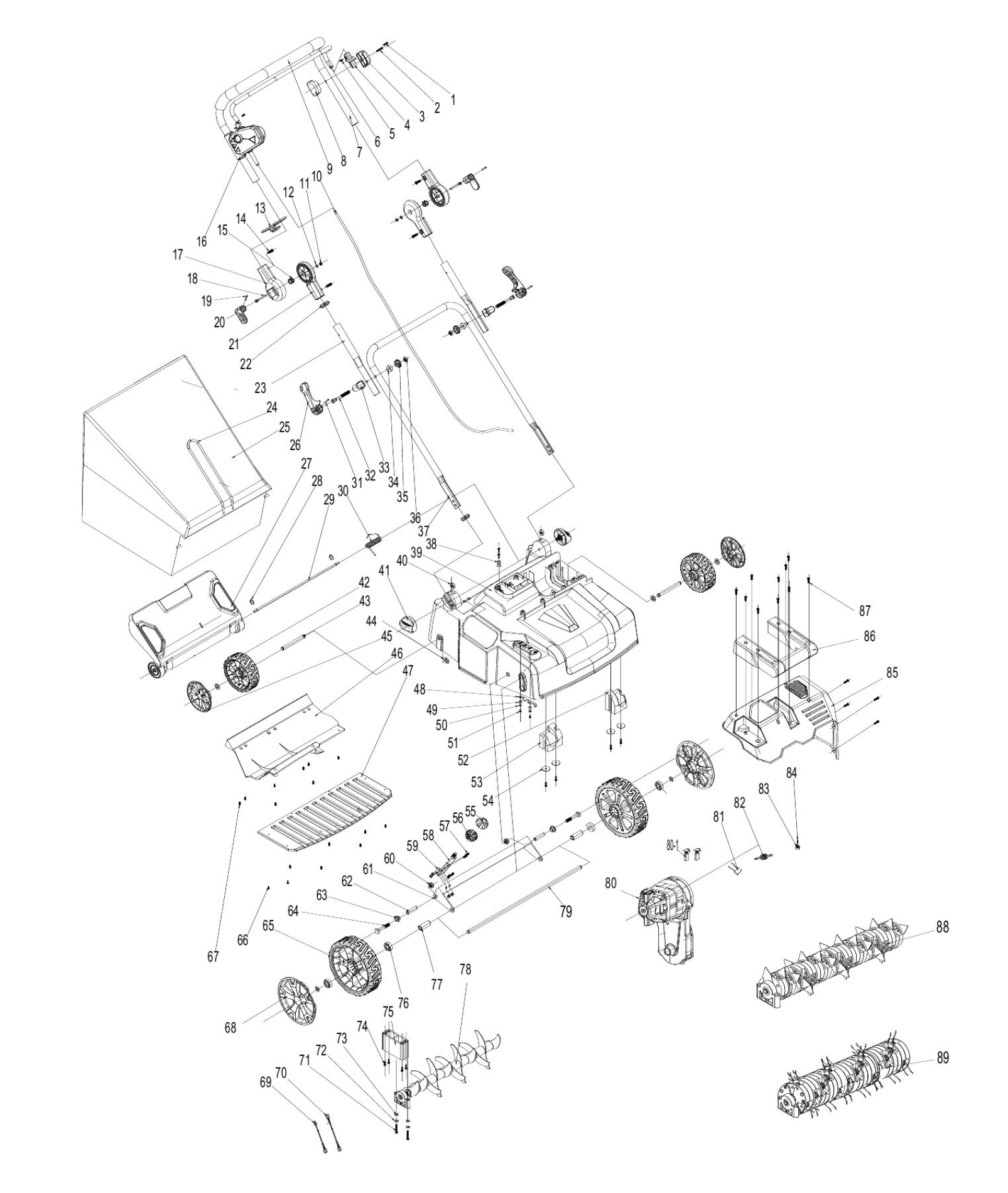 1
2
3
4
5
6
7
8
9
10
11
12
13
14
15
16
17
18
19
20
21
22
23
24
25
26
27
28
29
30
31
32
33
34
35
36
37
38
39
40
41
42
43
44
45
46
47
48
49
50
51
52
53
54
55
56
57
58
59
60
61
62
63
64
65
66
67
68
69
70
71
72
73
74
75
76
77
78
79
80
80-1
81
82
83
84
85
86
87
88
89