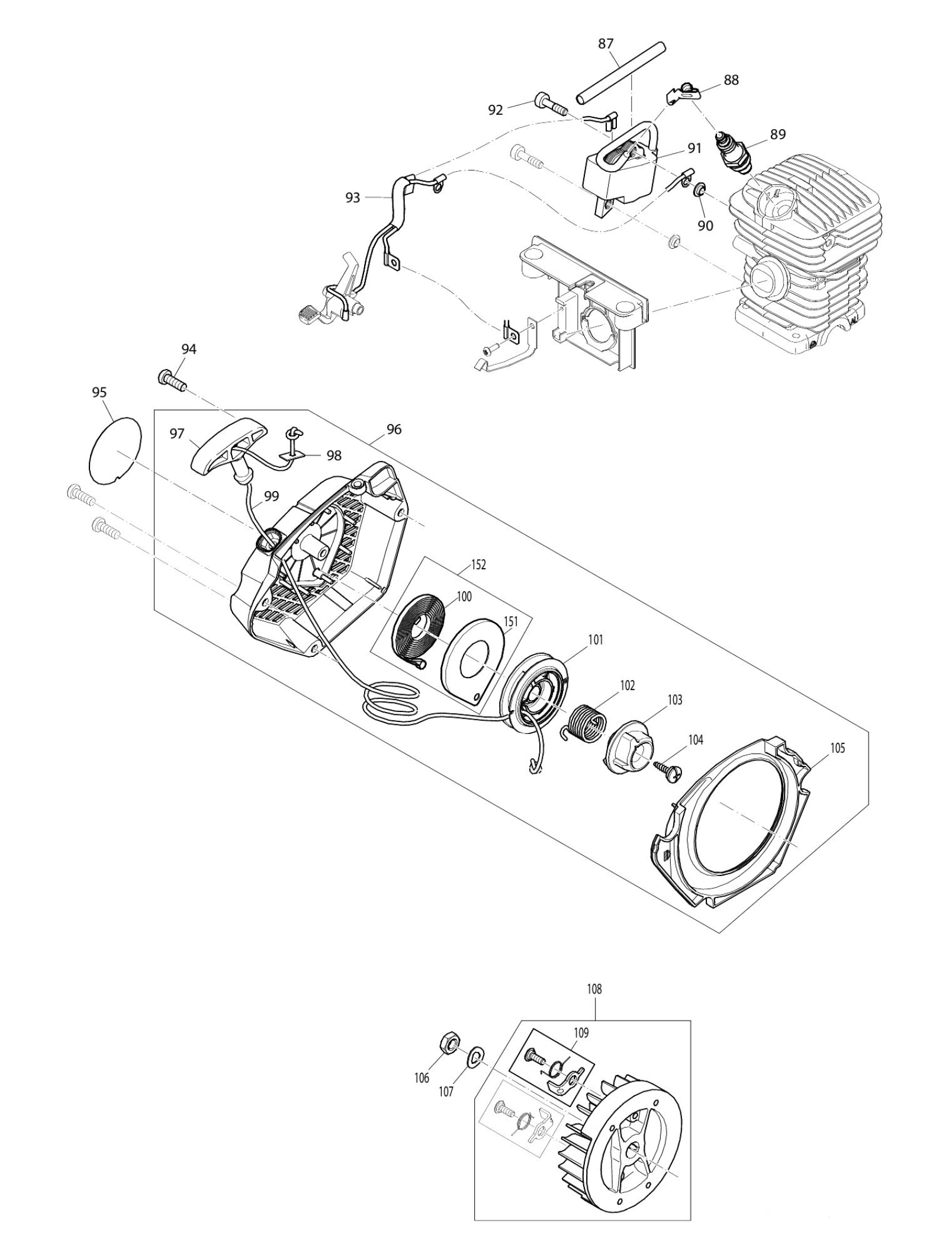 87
88
92
89
91
93
90
94
95
96
97
98
99
152
100
151
101
102
103
104
105
108
109
106
107