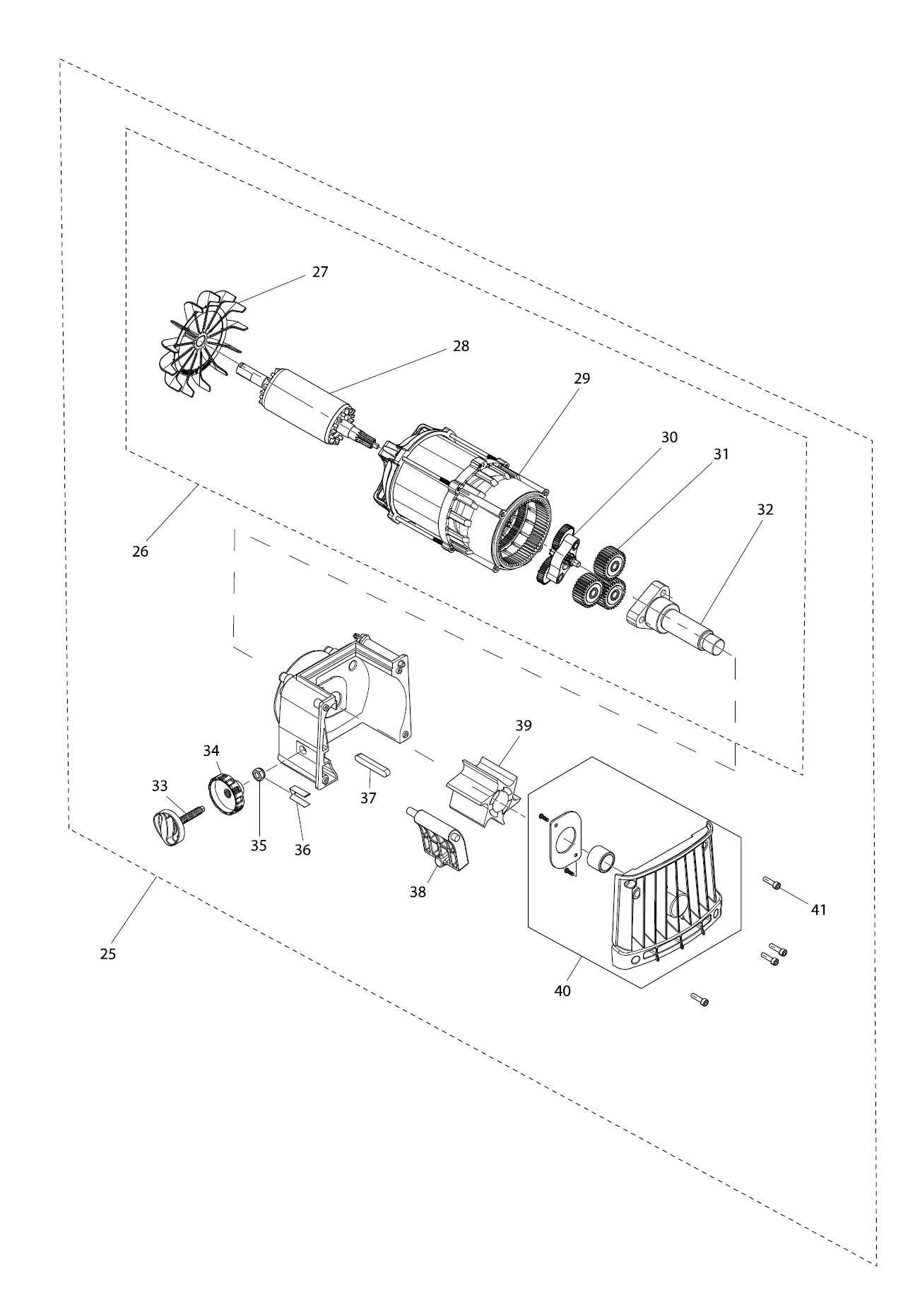 27
28
29
30
31
32
26
39
34
33
37
35
36
38
41
25
40