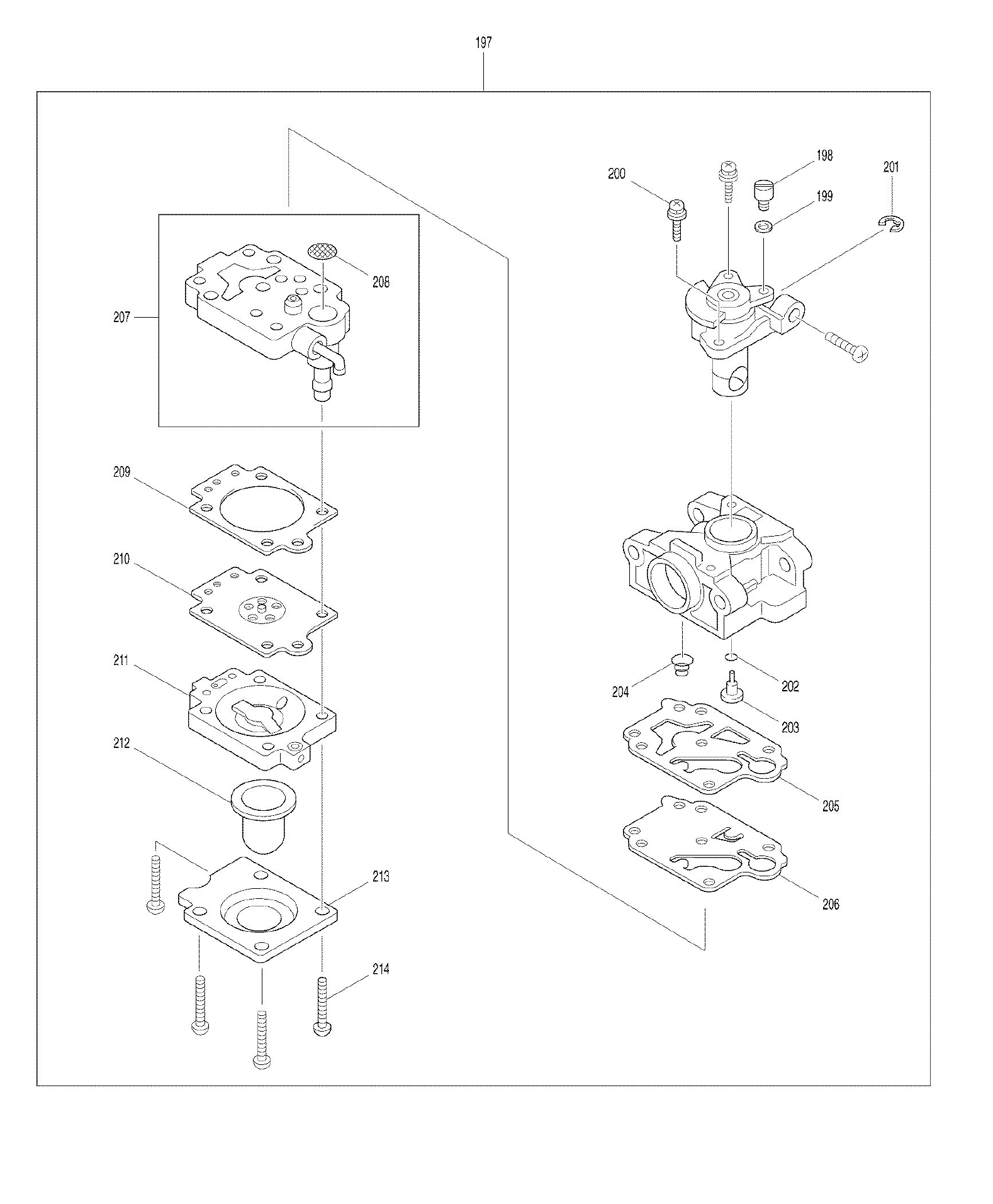 197

200
198
201
199
208
207
209
210
211
212
213
214
204
202
203
205
206