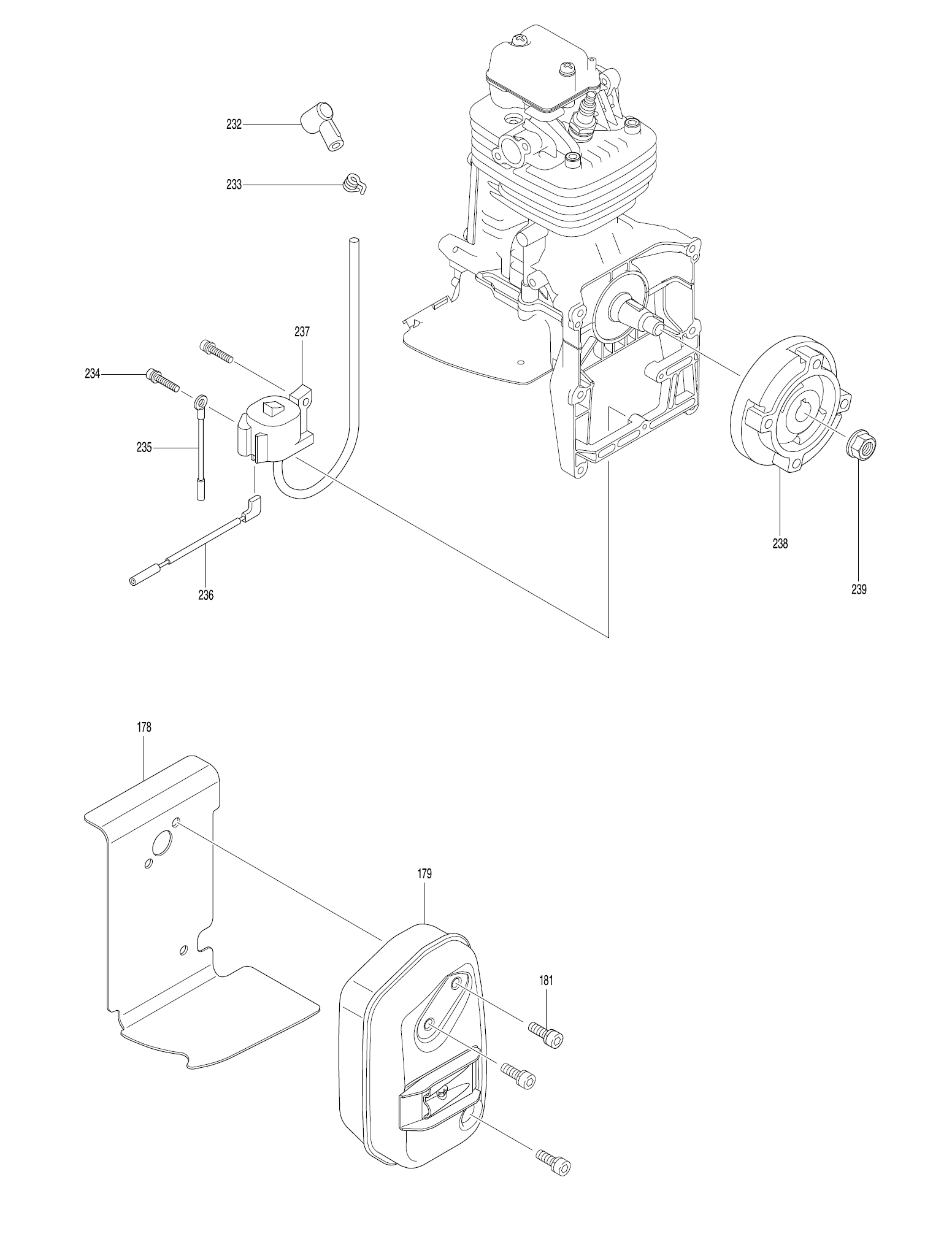 232

233

237

234

235

236

238

239

178

179

181