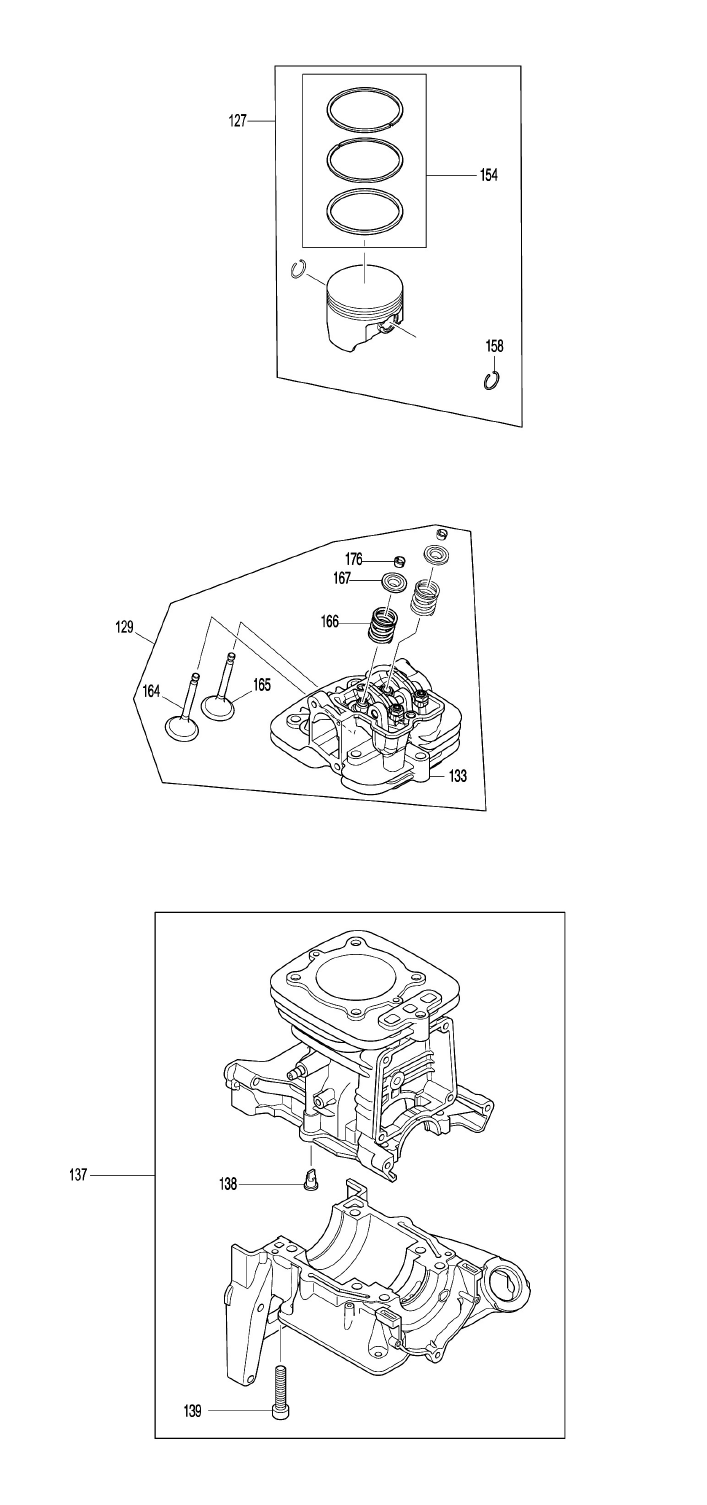 127
154
158
176
167
166
129
164
165
133
137
138
139