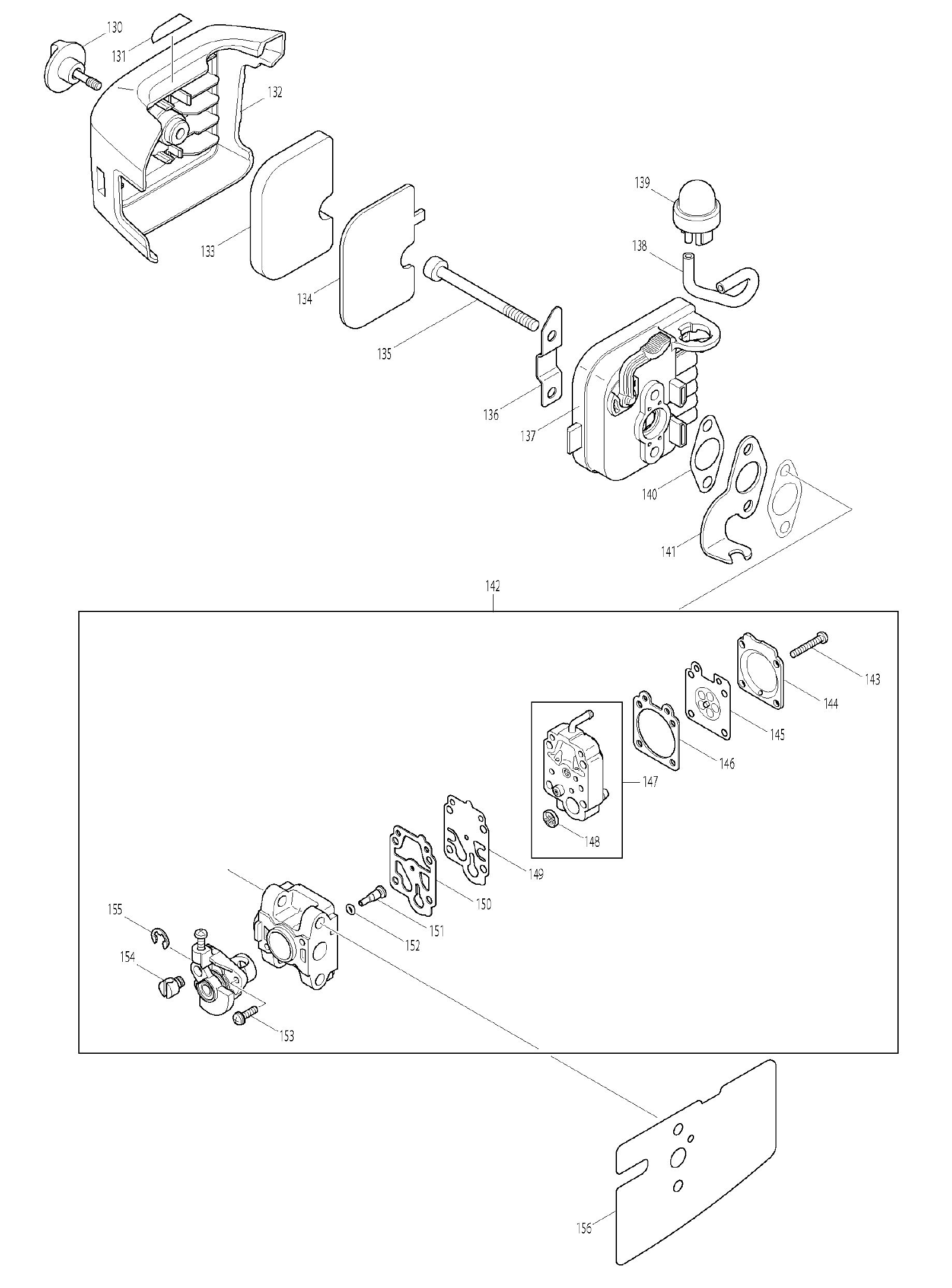 130
131
132
133
134
135
136
137
138
139
140
141
142
143
144
145
146
147
148
149
150
151
152
153
154
155
156