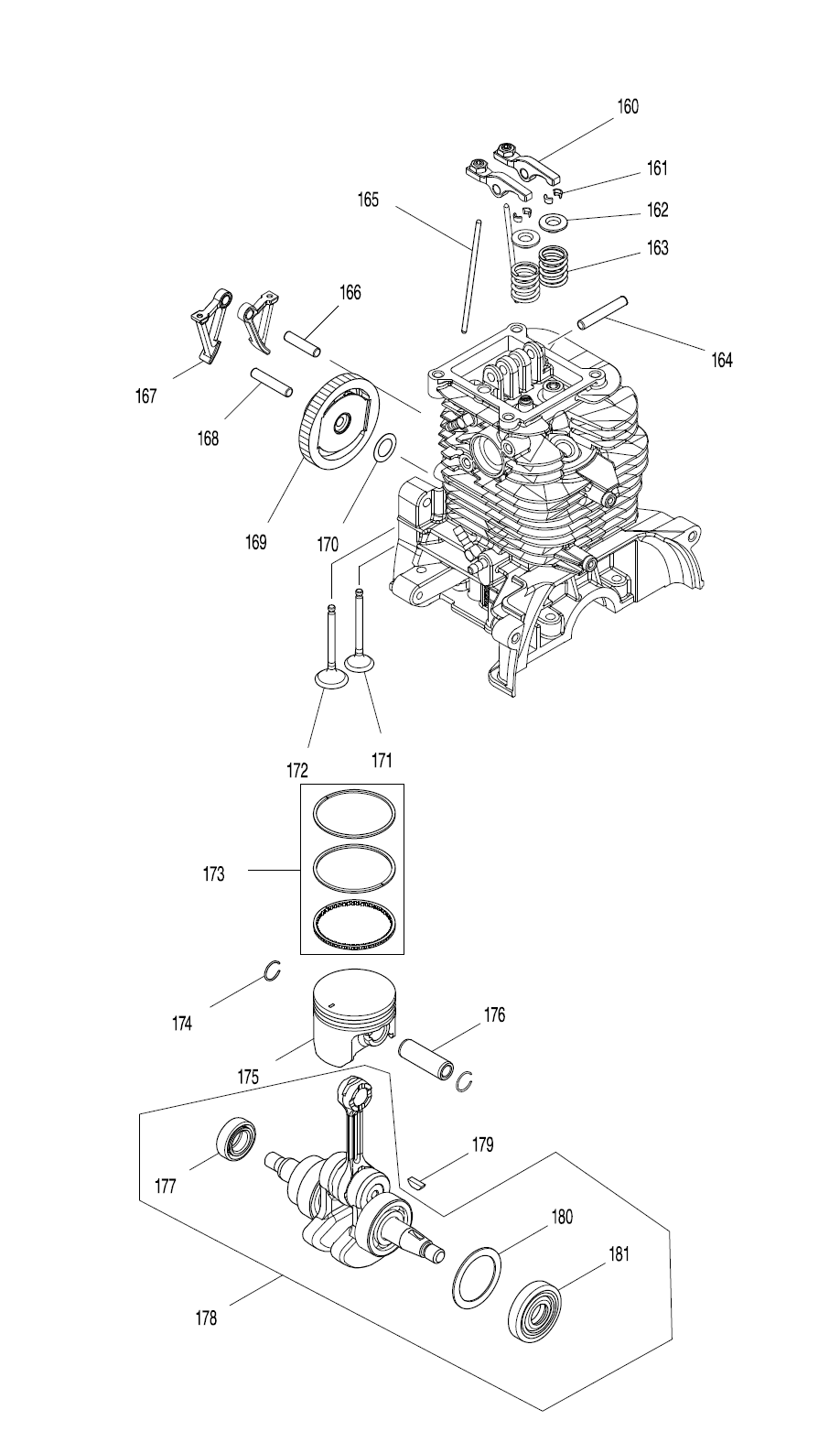 160
161
165
162
163
166
164
167
168
169
170
172
171
173
174
176
175
179
177
180
181
178