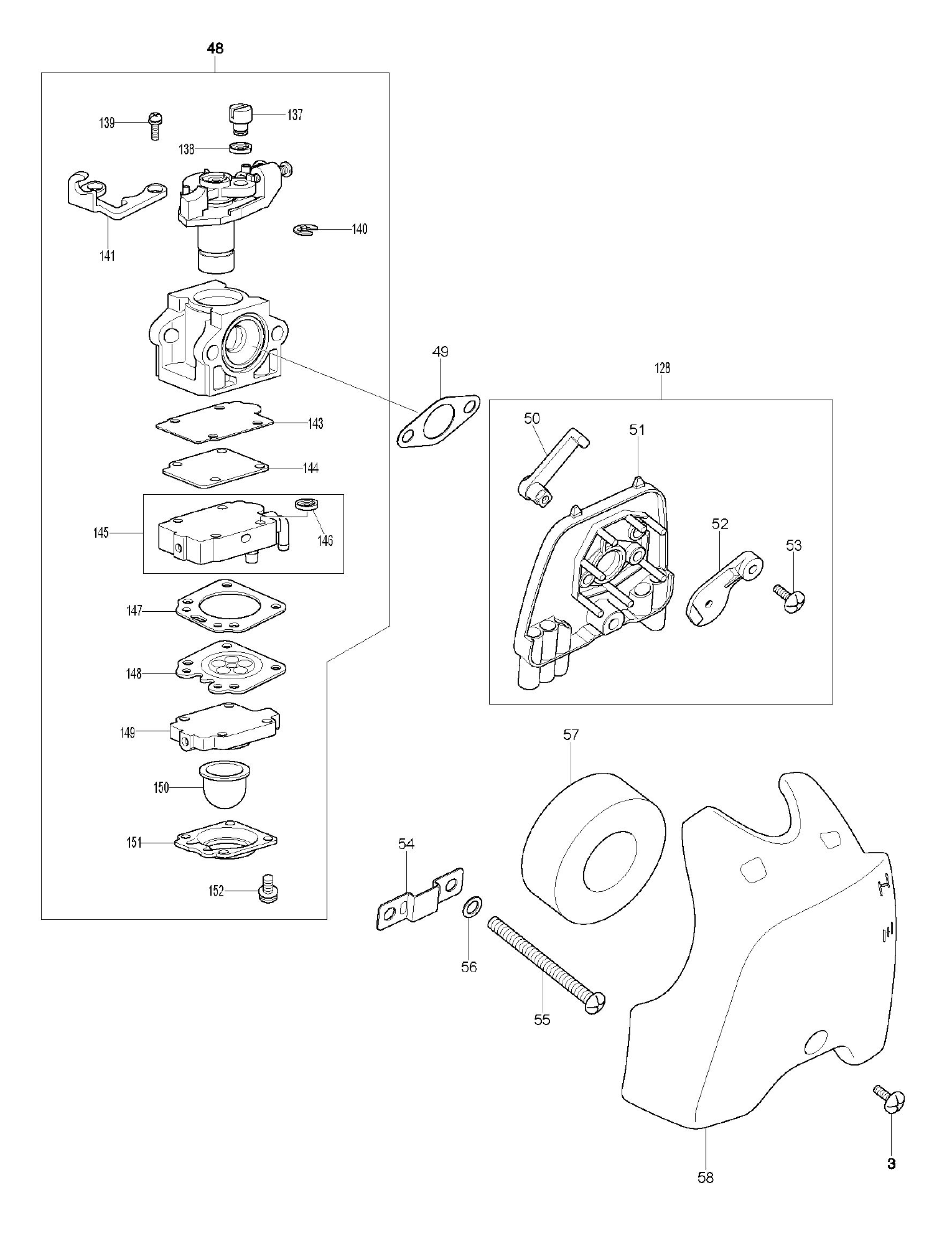 48

139
137
138
141
140
143
144
145
146
147
148
149
150
151
152
49
128
50
51
52
53
57
54
56
55
58
3