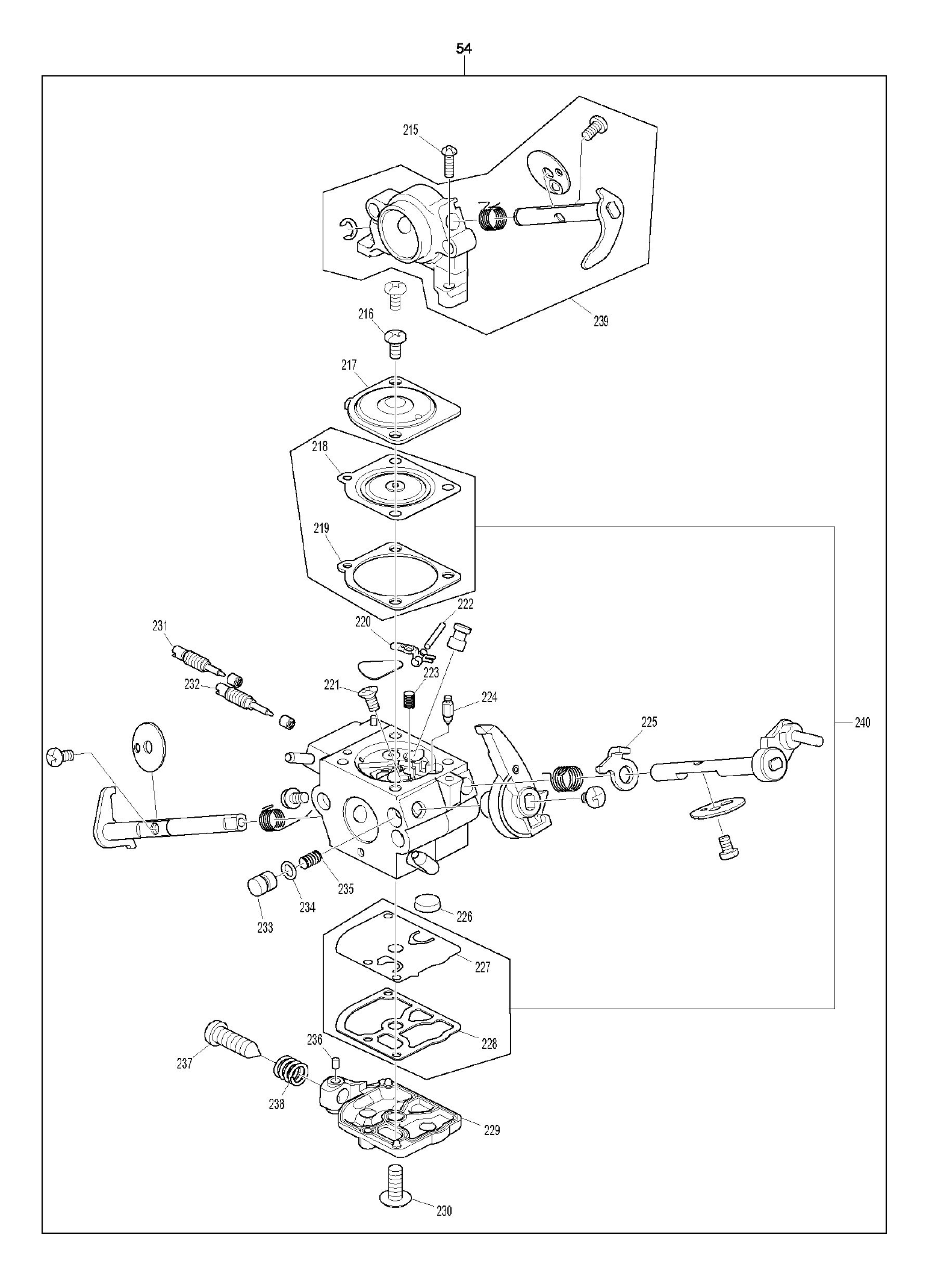 54

215

239

216

217

218

219

222

220

231

223

232

221

224

225

240

235

234

233

226

227

228

236

237

238

229

230