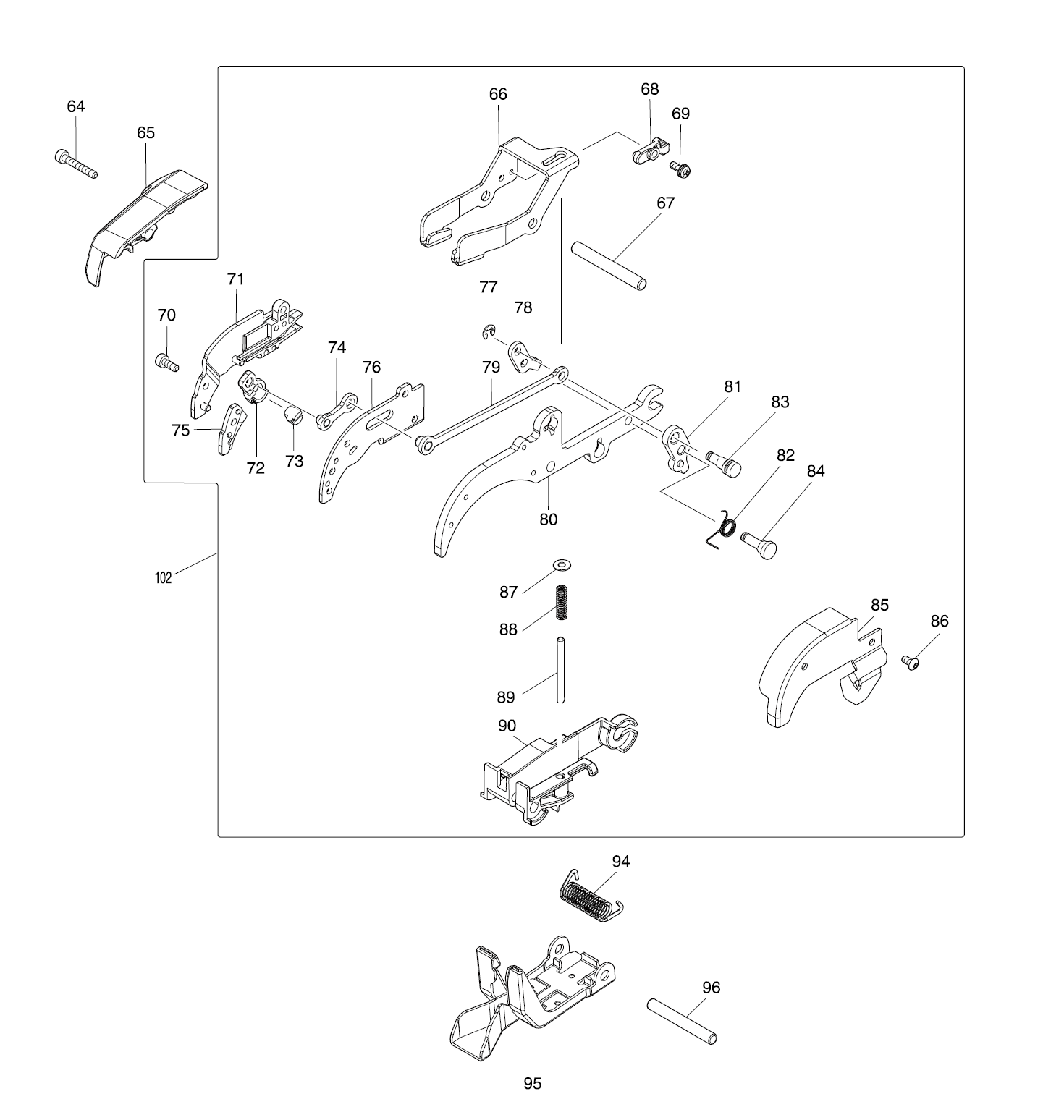 64
65
66
68
69
67
71
70
77
78
74
76
79
81
83
75
72
73
82
84
80
102
87
88
85
86
89
90
94
96
95