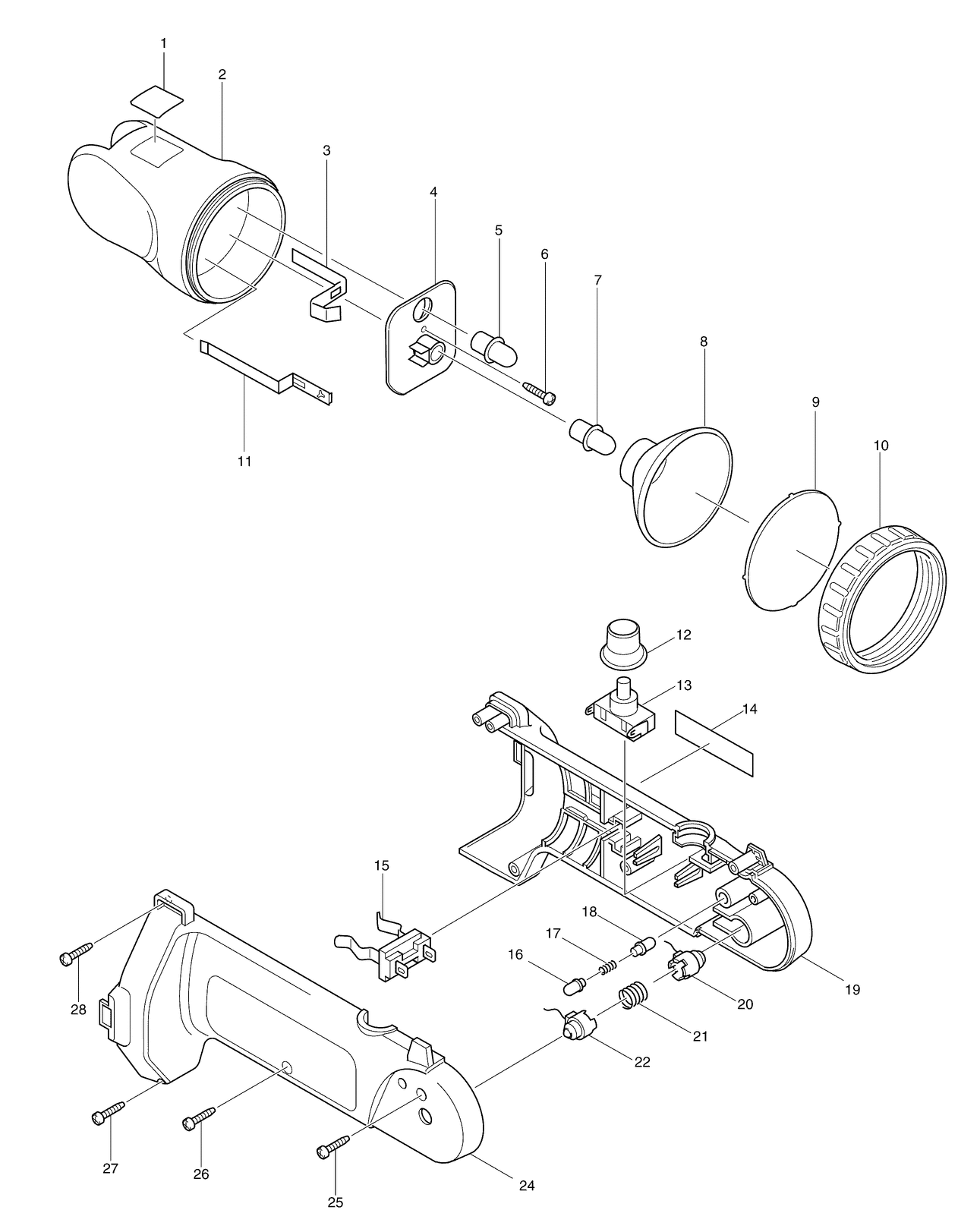 1
2
3
4
5
6
7
8
9
10
11
12
13
14
15
18
17
16
19
20
21
22
28
27
26
25
24