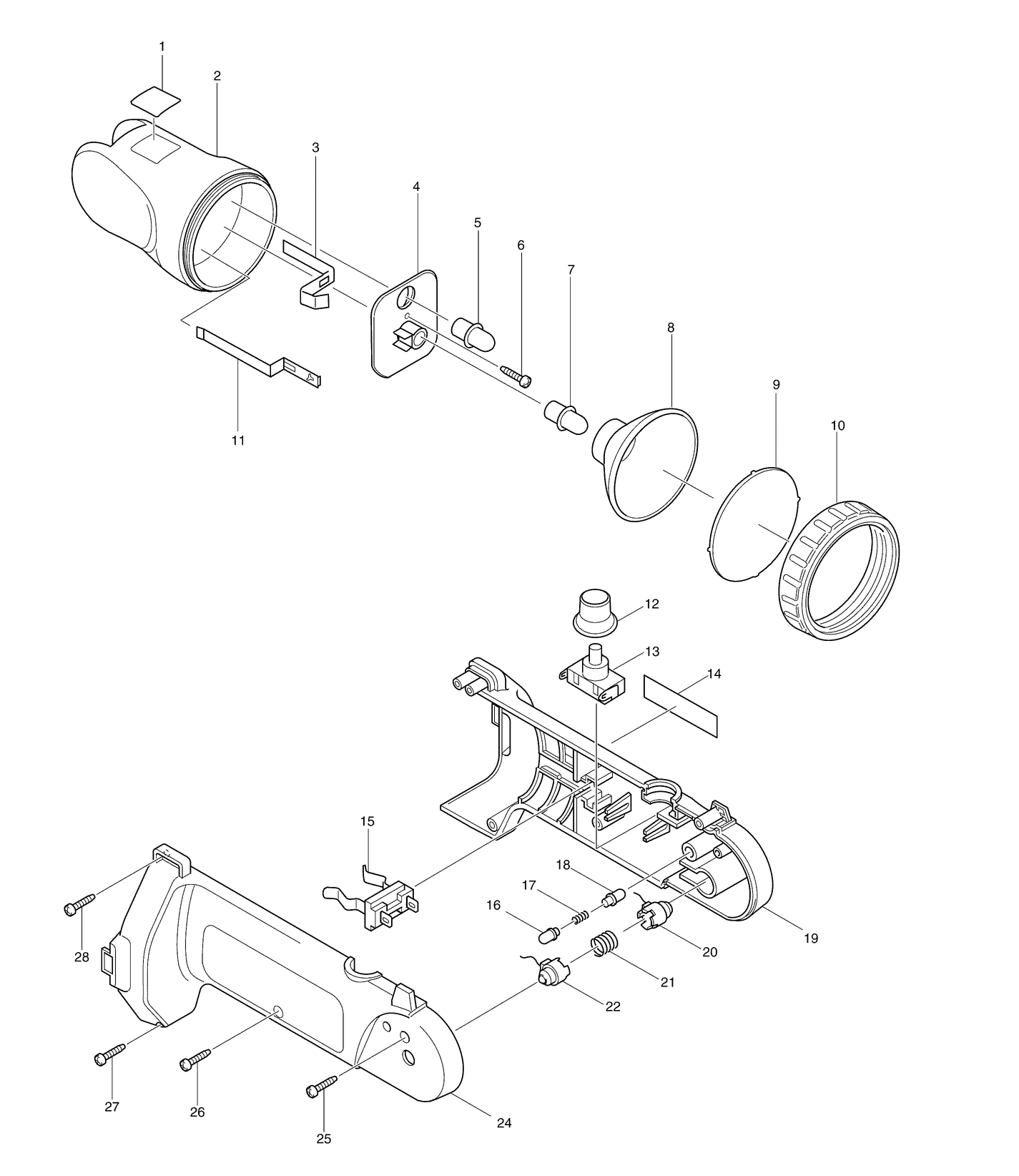 1
2
3
4
5
6
7
8
9
10
11
12
13
14
15
18
17
16
19
20
21
22
28
27
26
25
24