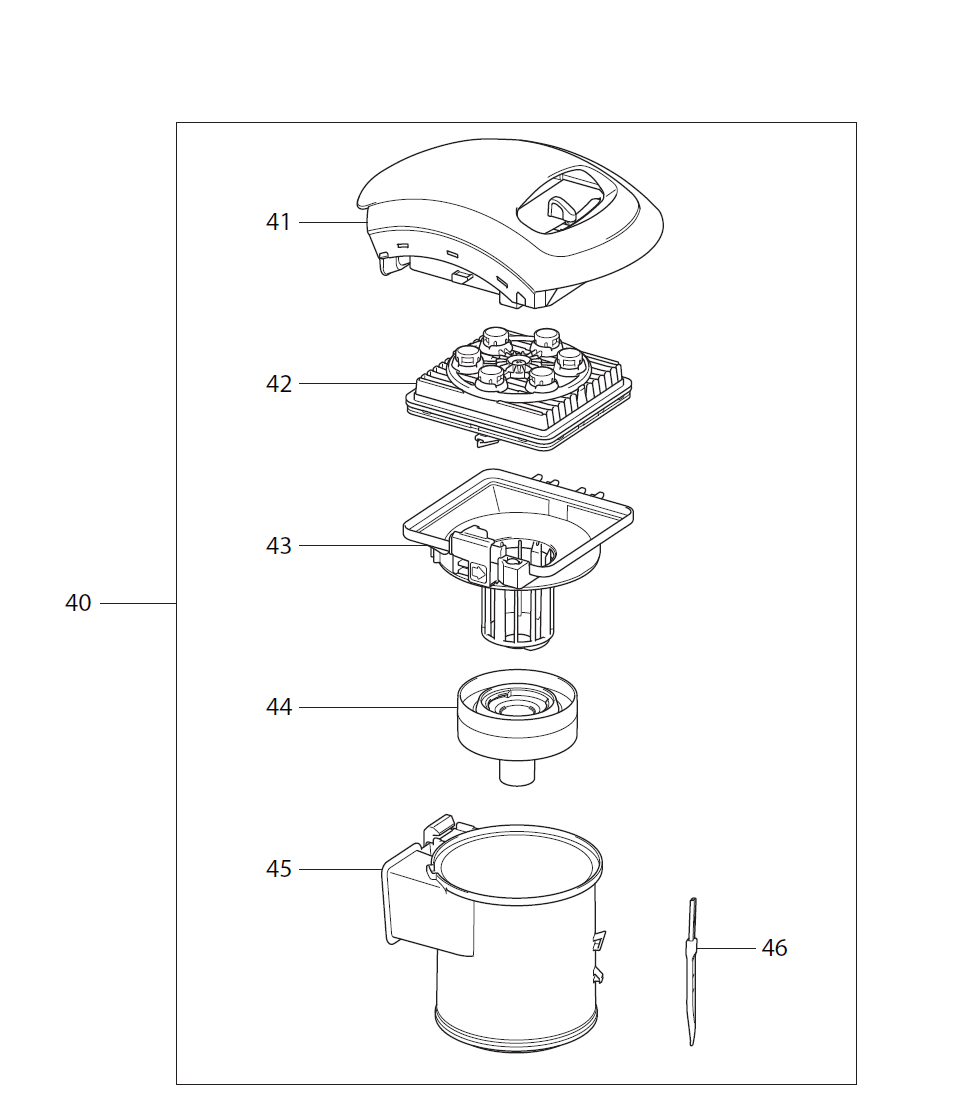 41
42
43
40
44
45
46