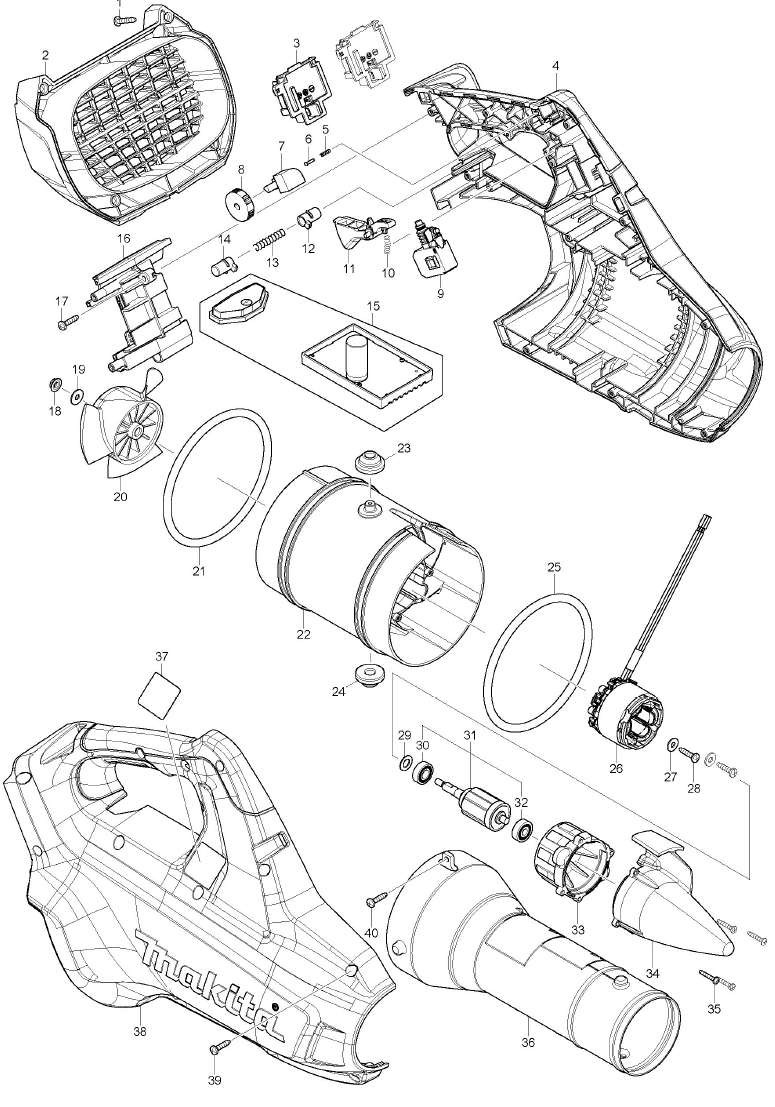 1
2
3
4
5
6
7
8
9
10
11
12
13
14
15
16
17
18
19
20
21
22
23
24
25
26
27
28
29
30
31
32
33
34
35
36
37
38
39
40
makita