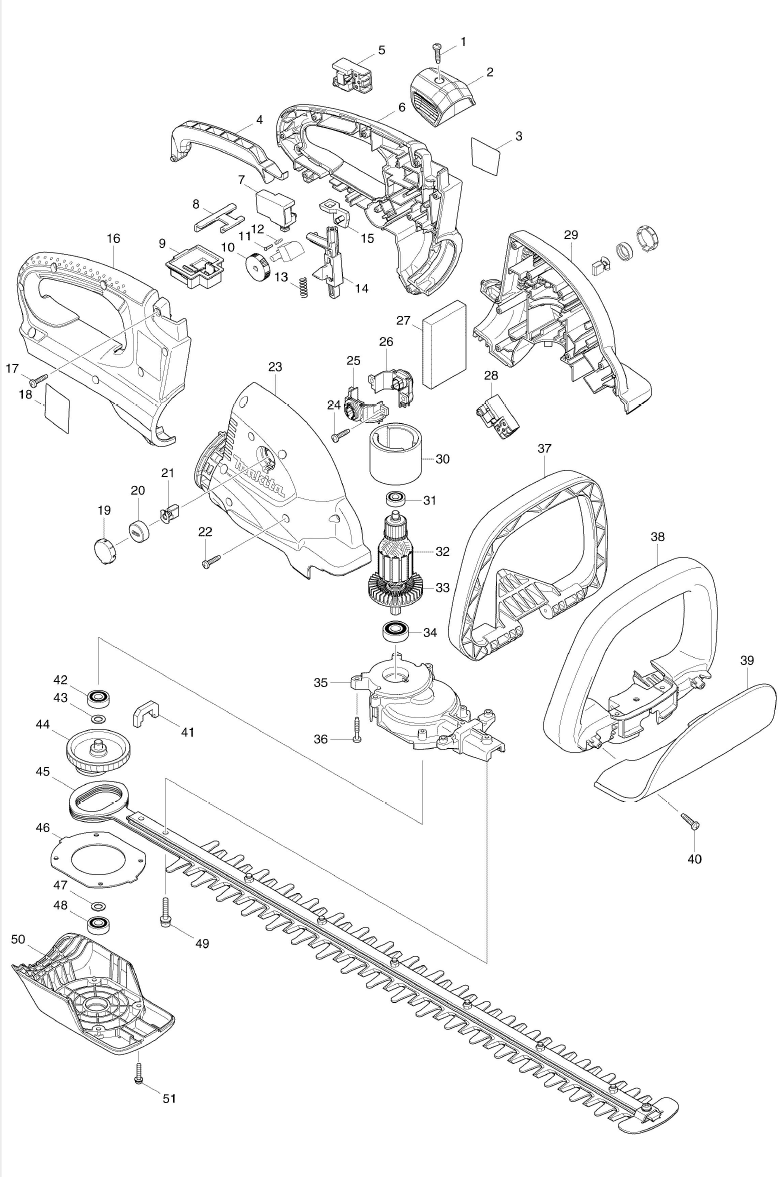 1
2
3
4
5
6
7
8
9
10
11
12
13
14
15
16
17
18
19
20
21
22
23
24
25
26
27
28
29
30
31
32
33
34
35
36
37
38
39
40
41
42
43
44
45
46
47
48
49
50
51
makita