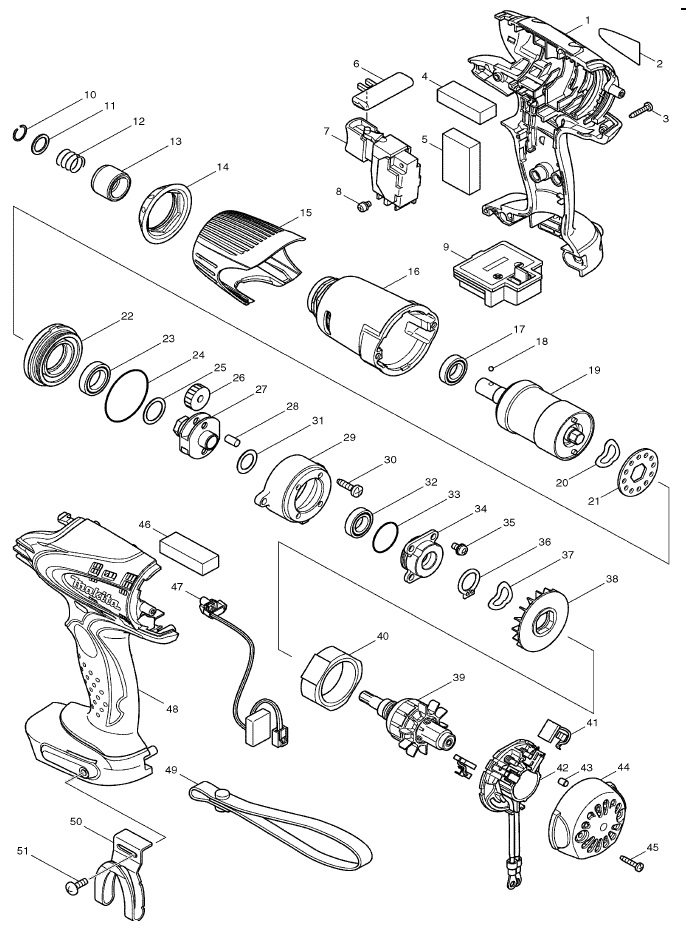 1
2
3
4
5
6
7
8
9
10
11
12
13
14
15
16
17
18
19
20
21
22
23
24
25
26
27
28
29
30
31
32
33
34
35
36
37
38
39
40
41
42
43
44
45
46
47
48
49
50
51
makita