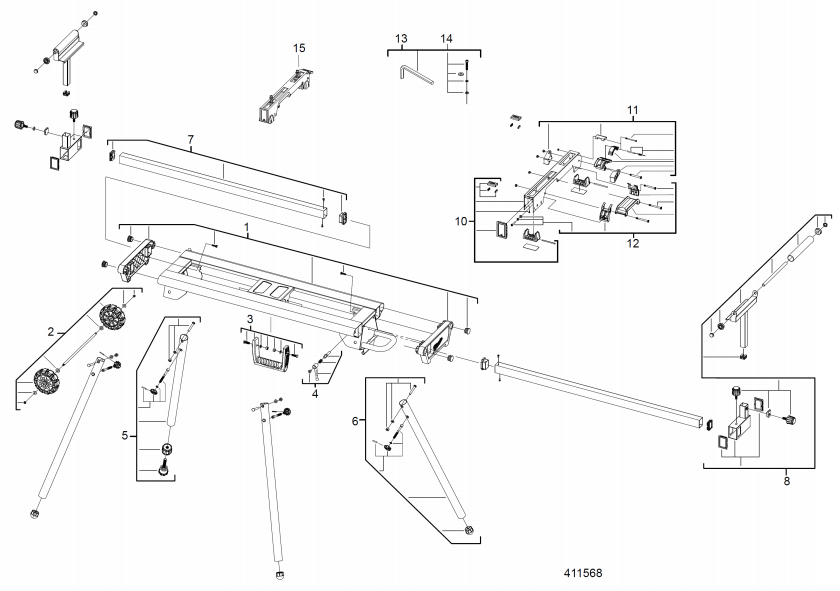 15

13

14

11

7

10

12

1

2

3

4

5

6

8

411568