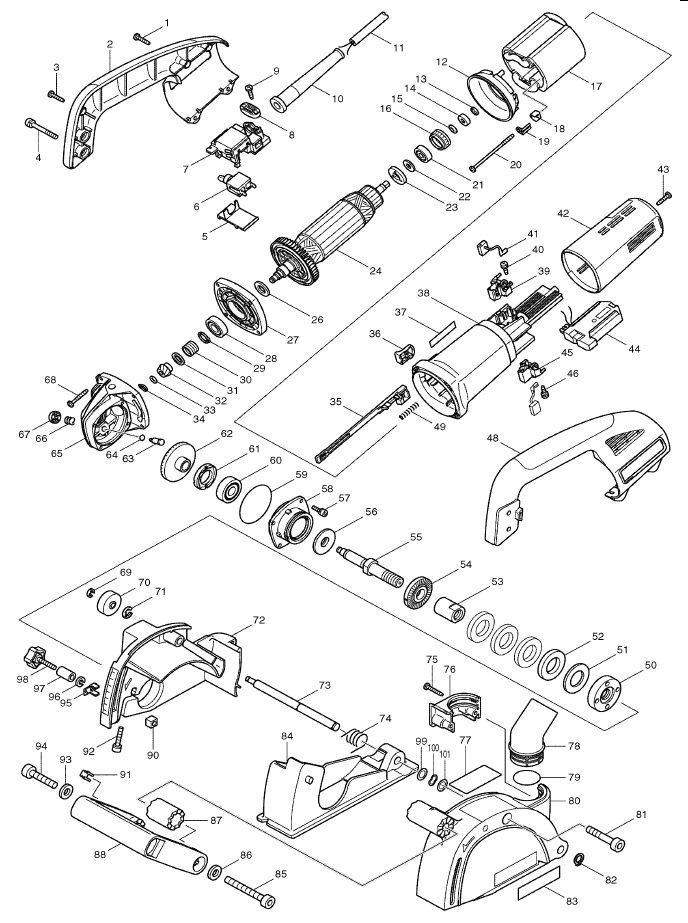 1
2
3
4
5
6
7
8
9
10
11
12
13
14
15
16
17
18
19
20
21
22
23
24
26
27
28
29
30
31
32
33
34
35
36
37
38
39
40
41
42
43
44
45
46
48
49
50
51
52
53
54
55
56
57
58
59
60
61
62
63
64
65
66
67
68
69
70
71
72
73
74
75
76
77
78
79
80
81
82
83
84
85
86
87
88
90
91
92
93
94
95
96
97
98
99
100
101