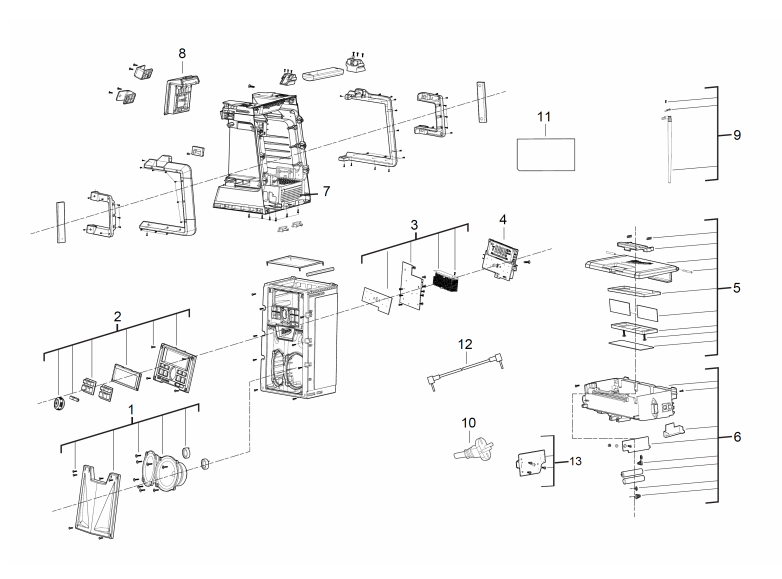 8
11
9
7
3
4
5
2
12
1
10
13
6