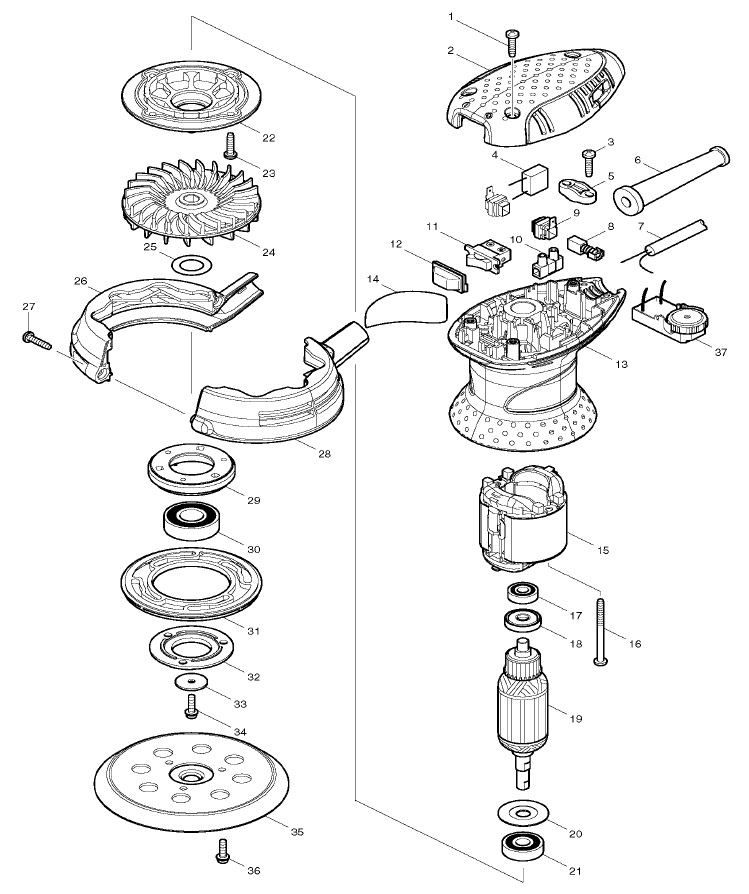 1
2
3
4
5
6
7
8
9
10
11
12
13
14
15
16
17
18
19
20
21
22
23
24
25
26
27
28
29
30
31
32
33
34
35
36
37