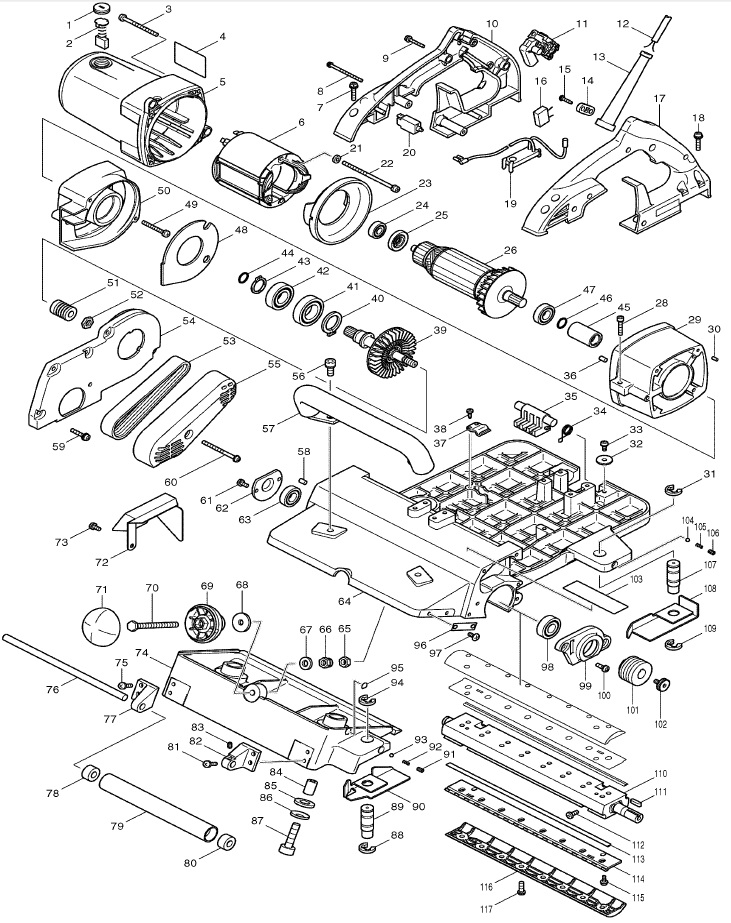 1 2 3 4 5 6 7 8 9 10 11 12 13 14 15 16 17 18 19 20 21 22 23 24 25 26 27 28 29 30 31 32 33 34 35 36 37 38 39 40 41 42 43 44 45 46 47 48 49 50 51 52 53 54 55 56 57 58 59 60 61 62 63 64 65 66 67 68 69 70 71 72 73 74 75 76 77 78 79 80 81 82 83 84 85 86 87 88 89 90 91 92 93 94 95 96 97 98 99 100 101 102 103 104 105 106 107 108 109 110 111 112 113 114 115 116 117