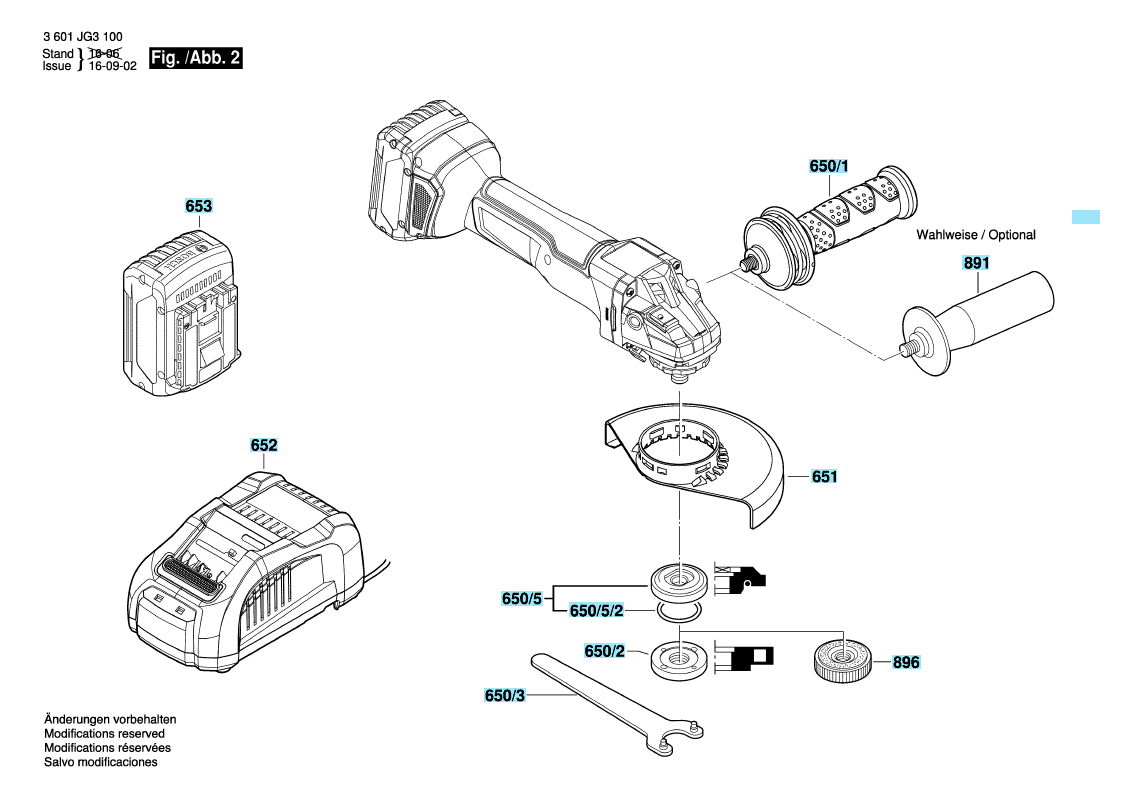 3 601 JG3 100
Stand } 16-06
Issue } 16-09-02

Fig. /Abb. 2

653

650/1

Wahlweise / Optional

891

652

651

650/5

650/5/2

650/2

896

650/3

Änderungen vorbehalten
Modifications reserved
Modifications réservées
Salvo modificaciones