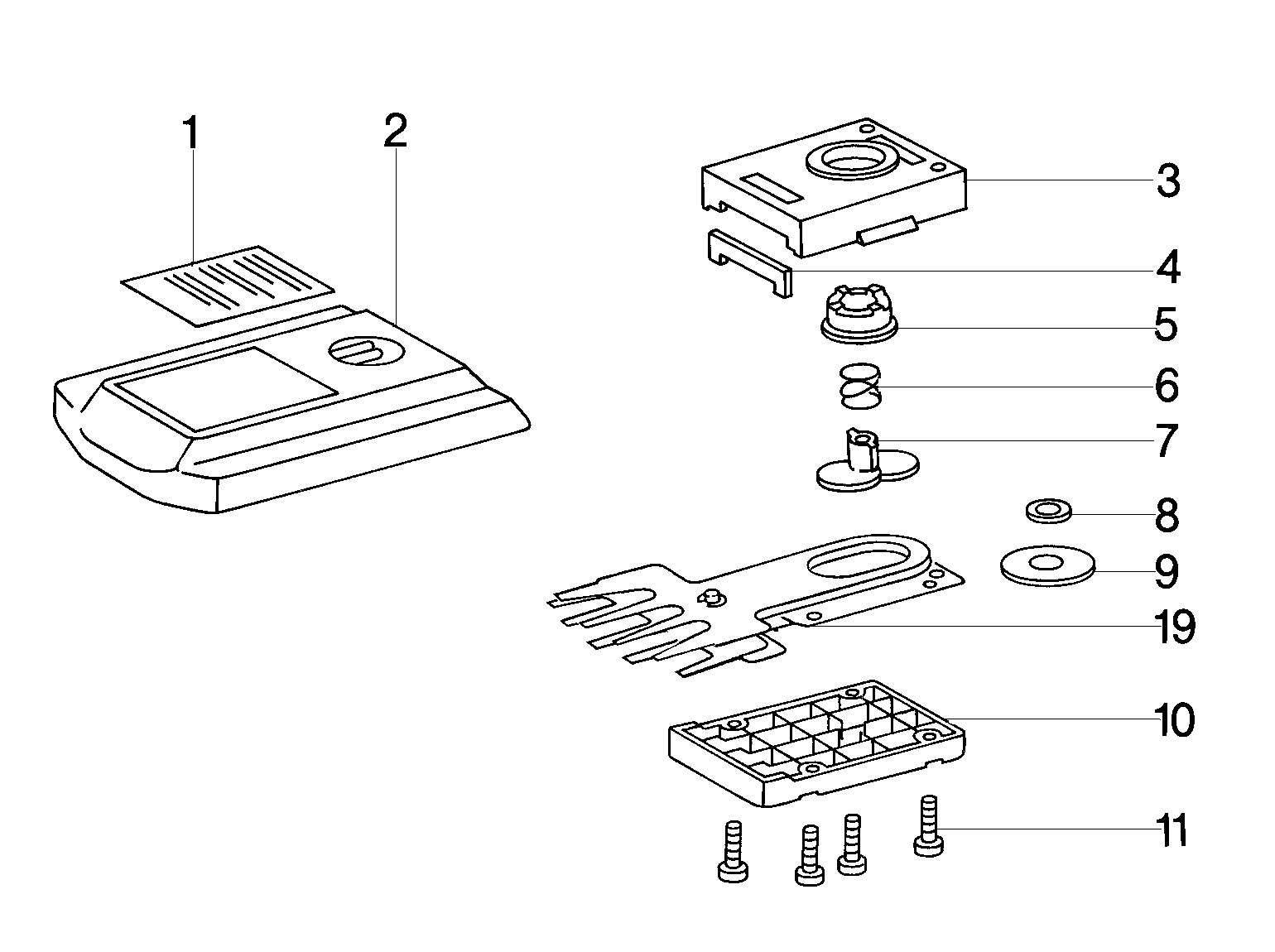 1
2
3
4
5
6
7
8
9
19
10
11